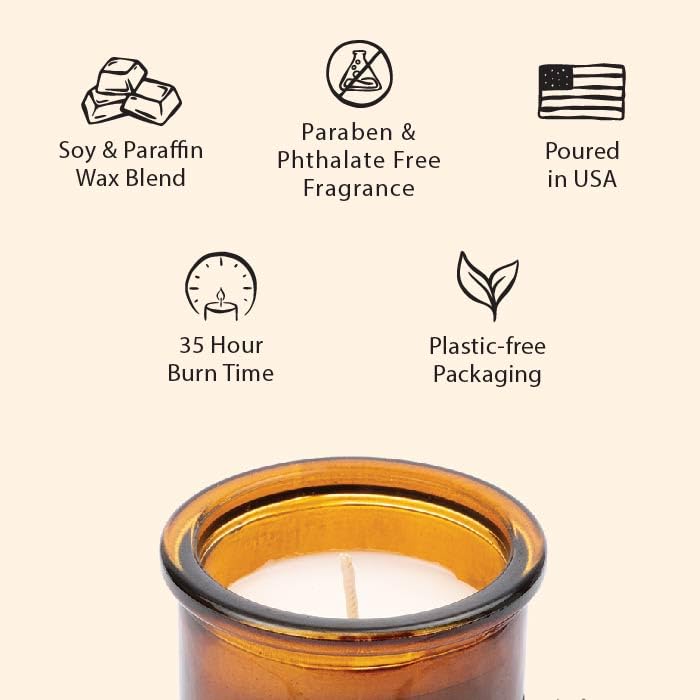 Soy & Paraffin Wax Blend

Paraben & Phthalate Free Fragrance

Poured in USA

35 Hour Burn Time

Plastic-free Packaging