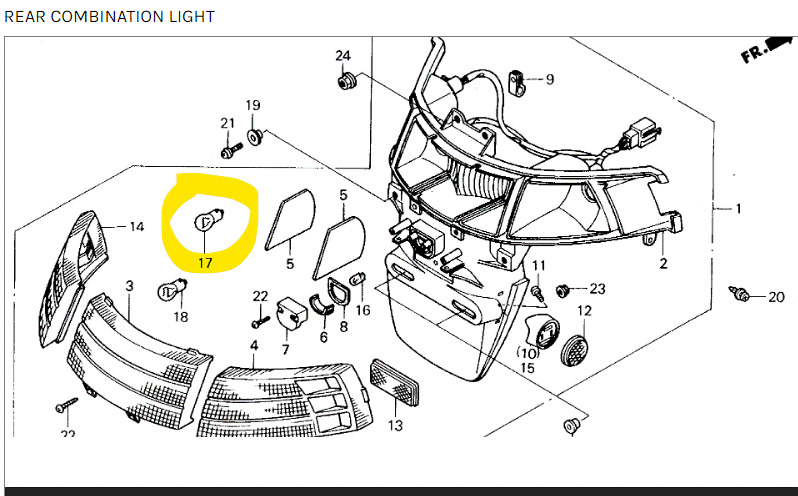 REAR COMBINATION LIGHT

FR.

24
9
19
21
1
14
17
5
5
2
3
18
22
7
6
8
16
11
23
20
12
(10)
15
4
13
22