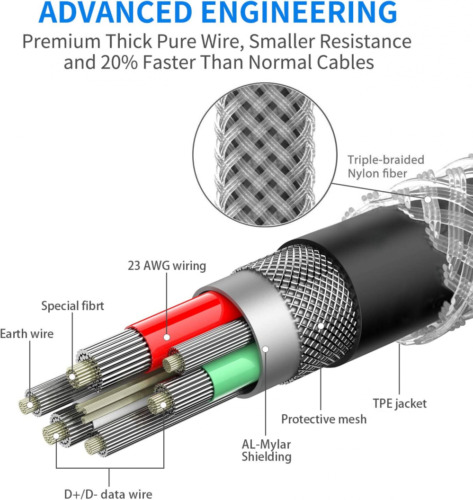 ADVANCED ENGINEERING

Premium Thick Pure Wire, Smaller Resistance and 20% Faster Than Normal Cables

Triple-braided Nylon fiber

23 AWG wiring

Special fibrt

Earth wire

TPE jacket

Protective mesh

AL-Mylar Shielding

D+/D- data wire