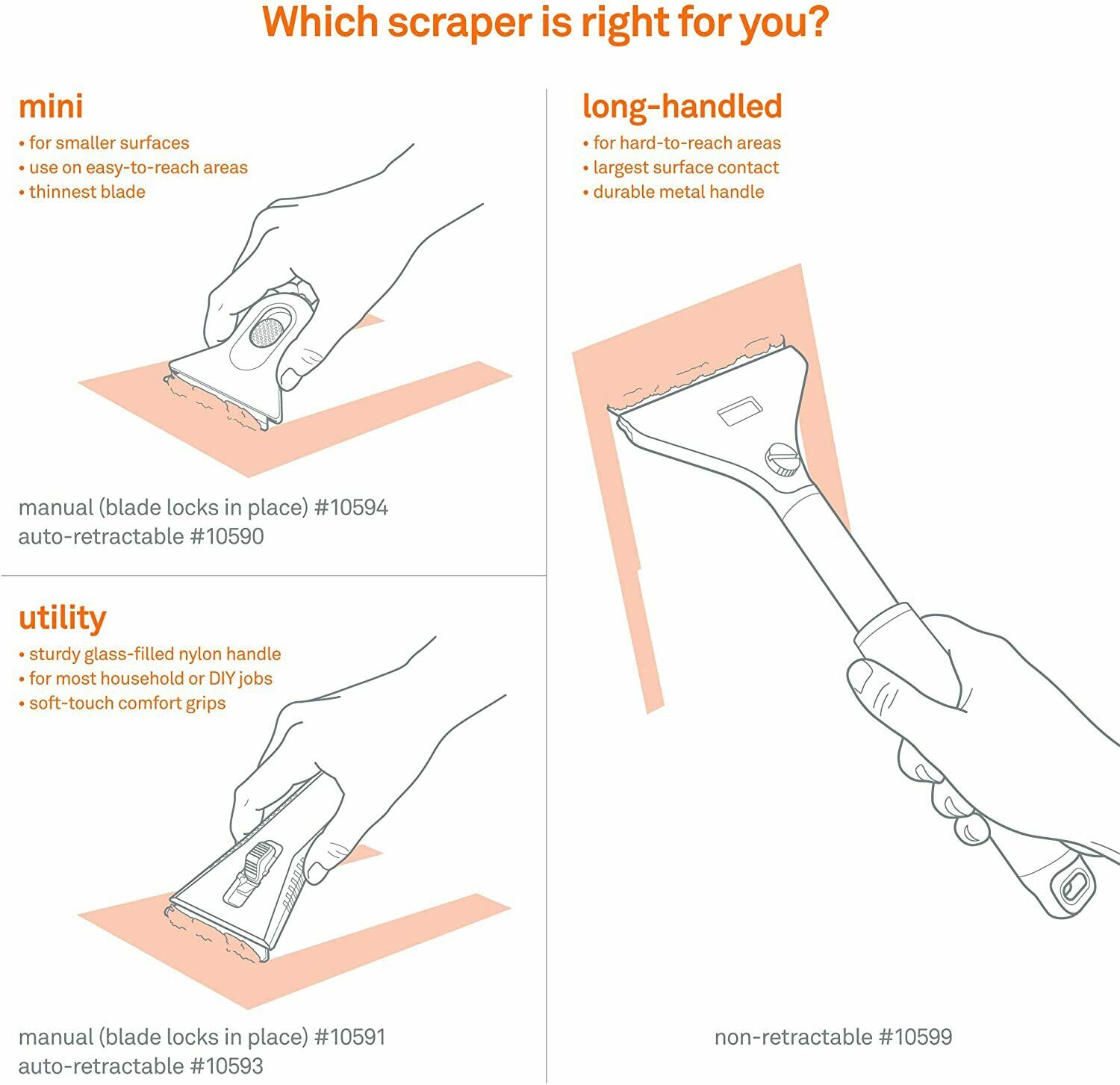 Which scraper is right for you?

mini
• for smaller surfaces
• use on easy-to-reach areas
• thinnest blade

manual (blade locks in place) #10594
auto-retractable #10590

utility
• sturdy glass-filled nylon handle
• for most household or DIY jobs
• soft-touch comfort grips

manual (blade locks in place) #10591
auto-retractable #10593

long-handled
• for hard-to-reach areas
• largest surface contact
• durable metal handle

non-retractable #10599