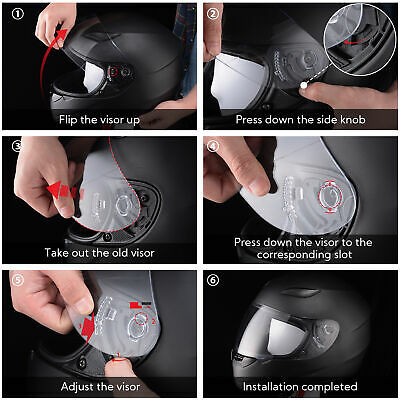 ①
Flip the visor up

②
Press down the side knob

③
Take out the old visor

④
Press down the visor to the corresponding slot

⑤
3
2
1
Adjust the visor

⑥
Installation completed