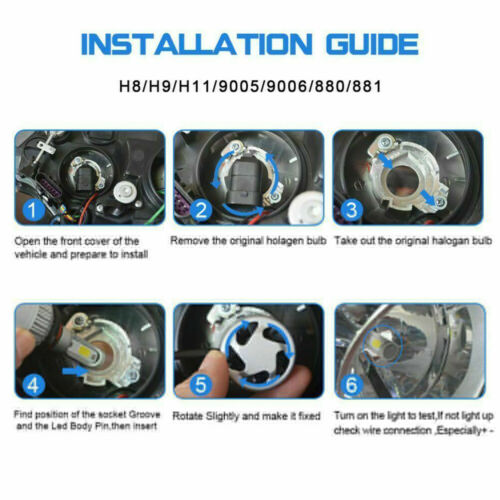 INSTALLATION GUIDE

H8/H9/H11/9005/9006/880/881

1

Open the front cover of the vehicle and prepare to install

2

Remove the original holagen bulb

3

Take out the original halogan bulb

4

Find position of the socket Groove and the Led Body Pin,then insert

5

Rotate Slightly and make it fixed

6

Turn on the light to test,If not light up check wire connection ,Especially+ -