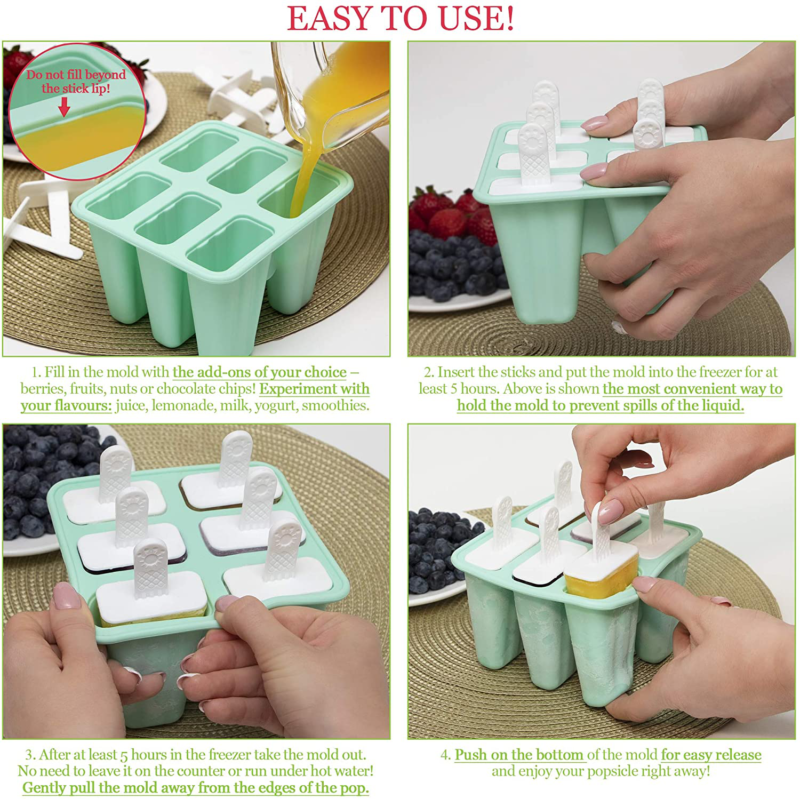 EASY TO USE!

Do not fill beyond the stick lip!

1. Fill in the mold with the add-ons of your choice – berries, fruits, nuts or chocolate chips! Experiment with your flavours: juice, lemonade, milk, yogurt, smoothies.

2. Insert the sticks and put the mold into the freezer for at least 5 hours. Above is shown the most convenient way to hold the mold to prevent spills of the liquid.

3. After at least 5 hours in the freezer take the mold out. No need to leave it on the counter or run under hot water! Gently pull the mold away from the edges of the pop.

4. Push on the bottom of the mold for easy release and enjoy your popsicle right away!