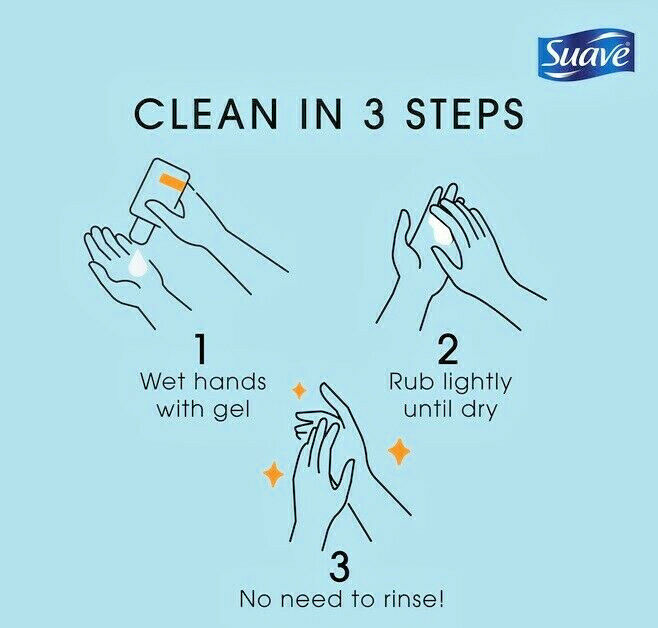 Suave

CLEAN IN 3 STEPS

1
Wet hands with gel

2
Rub lightly until dry

3
No need to rinse!