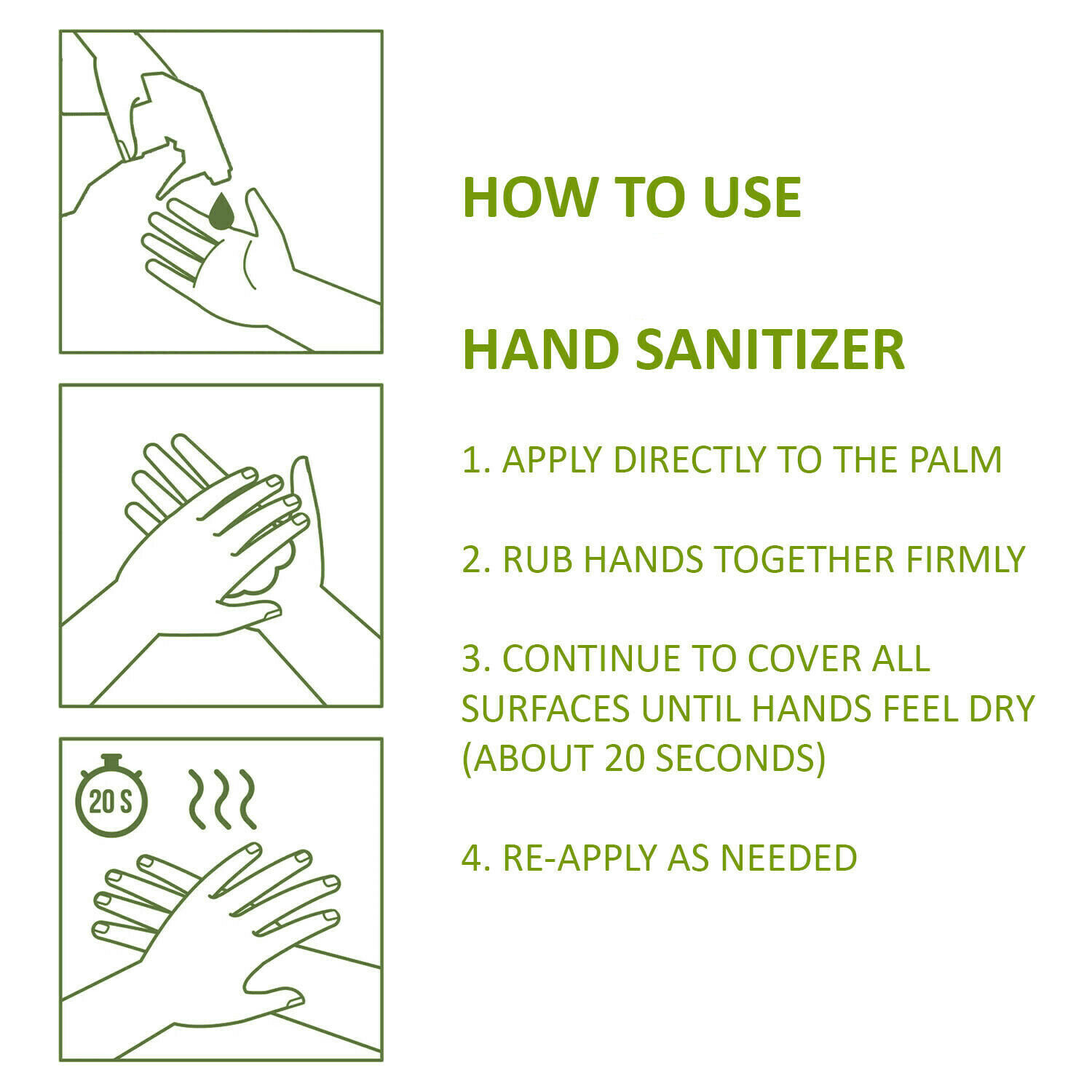 20 S

HOW TO USE

HAND SANITIZER

1. APPLY DIRECTLY TO THE PALM

2. RUB HANDS TOGETHER FIRMLY

3. CONTINUE TO COVER ALL SURFACES UNTIL HANDS FEEL DRY (ABOUT 20 SECONDS)

4. RE-APPLY AS NEEDED