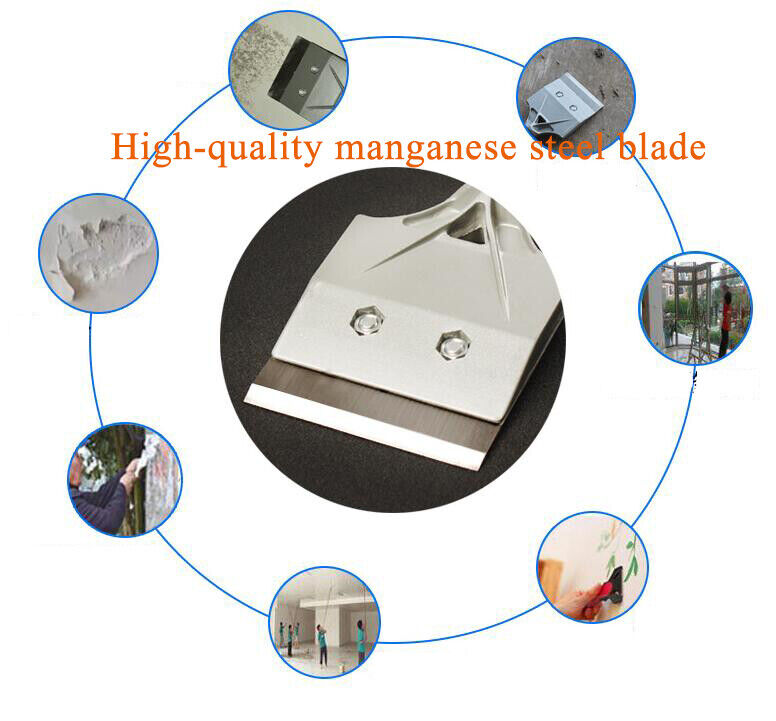 High-quality manganese steel blade