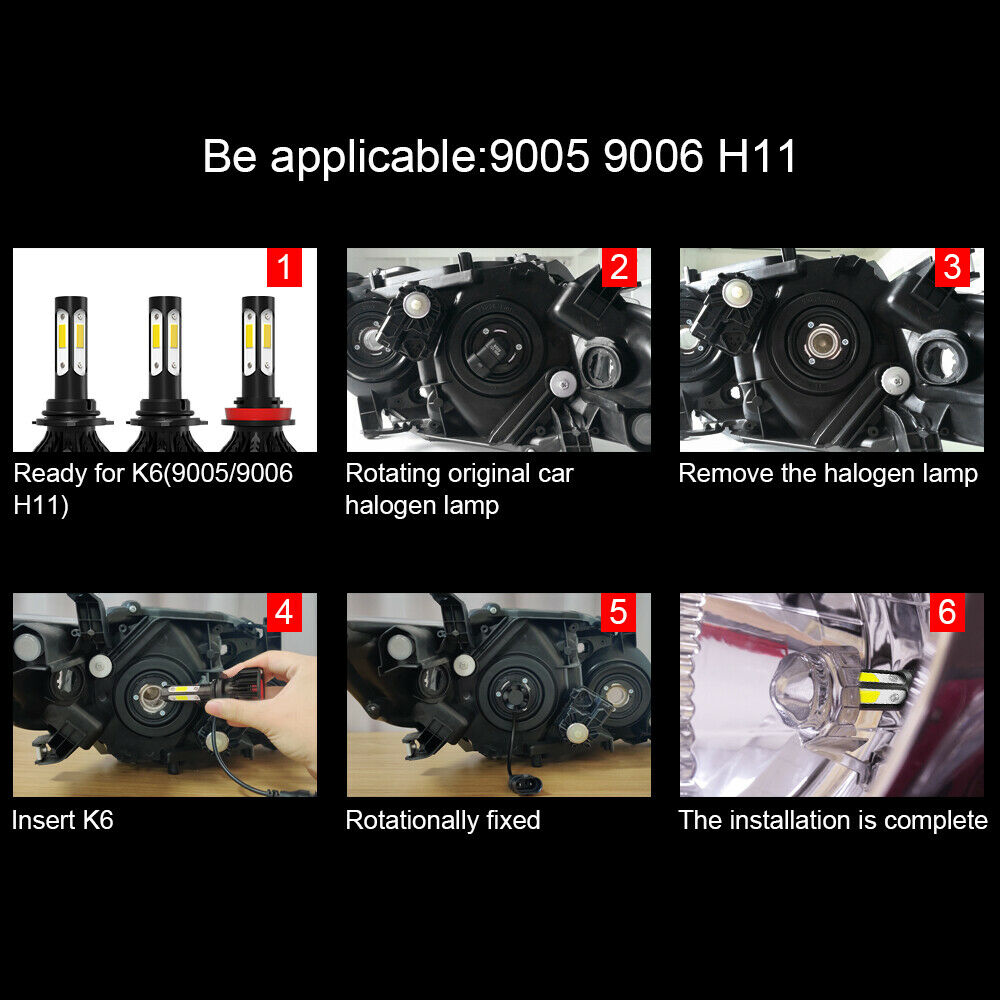 Be applicable:9005 9006 H11

1
Ready for K6(9005/9006 H11)

2
Rotating original car halogen lamp

3
Remove the halogen lamp

4
Insert K6

5
Rotationally fixed

6
The installation is complete