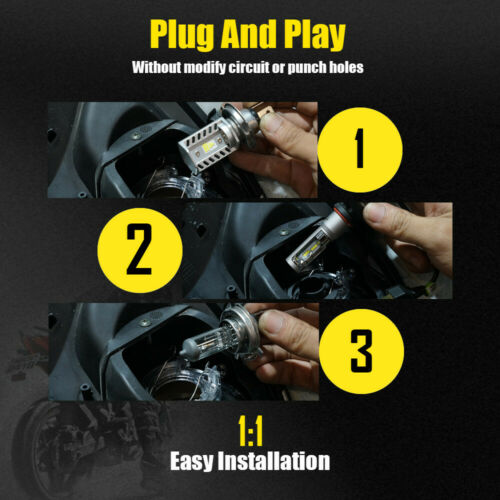 Plug And Play
Without modify circuit or punch holes

1

2

3

1:1
Easy Installation