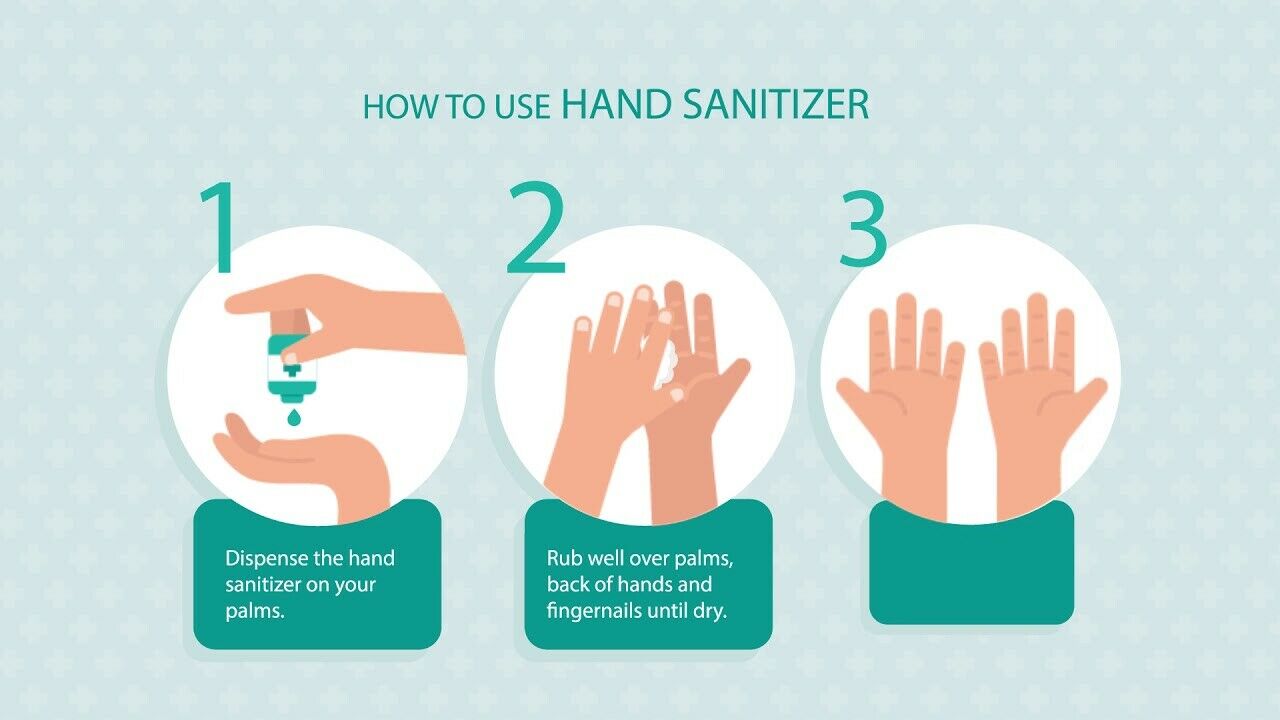 HOW TO USE HAND SANITIZER

1

Dispense the hand sanitizer on your palms.

2

Rub well over palms, back of hands and fingernails until dry.

3