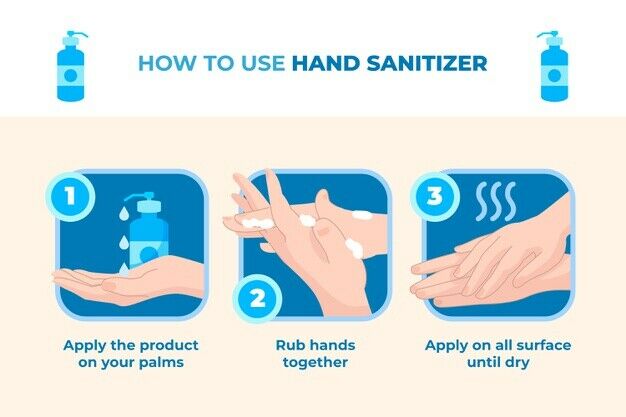 HOW TO USE HAND SANITIZER

1

Apply the product on your palms

2

Rub hands together

3

Apply on all surface until dry