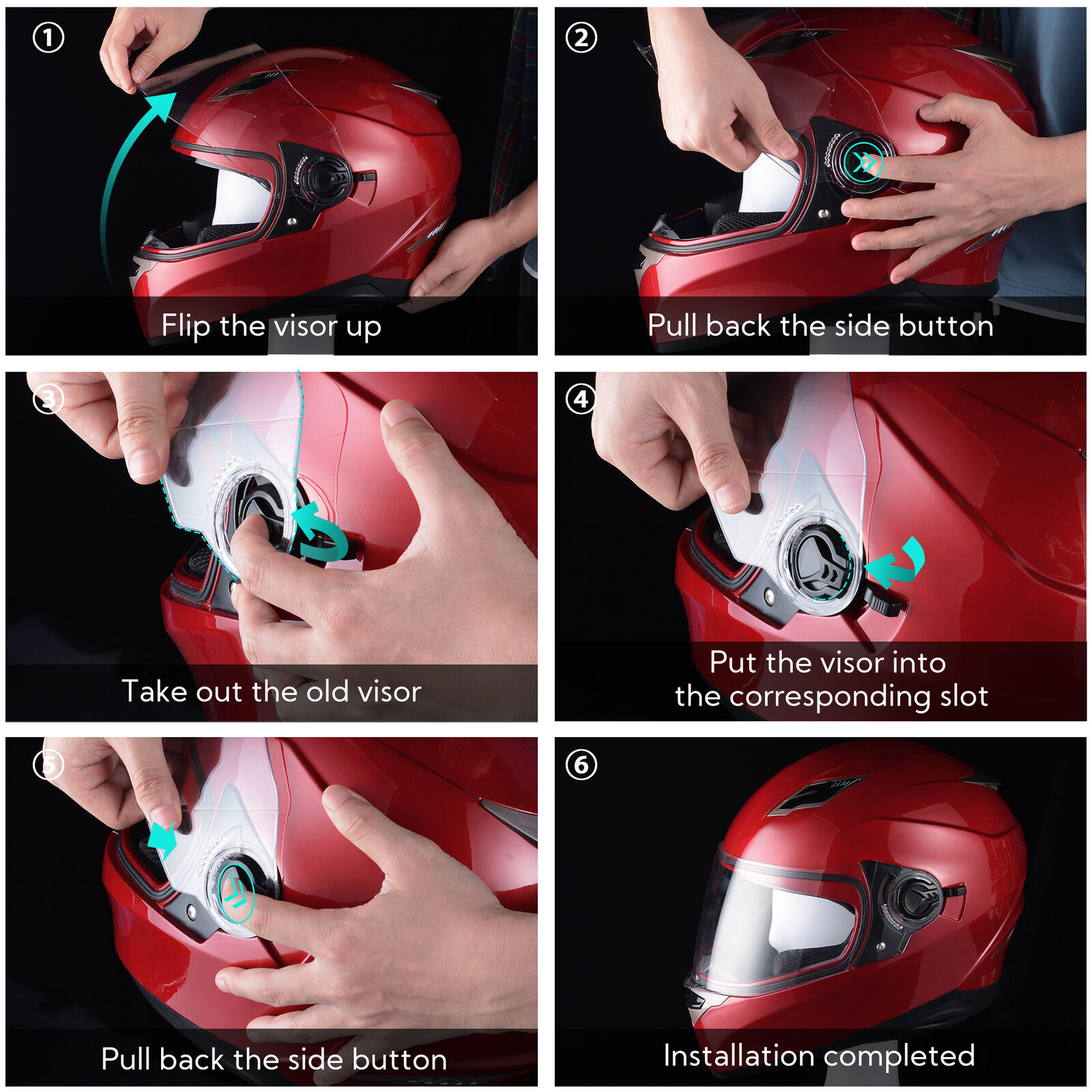 ①
Flip the visor up

②
Pull back the side button

③
Take out the old visor

④
Put the visor into the corresponding slot

⑤
Pull back the side button

⑥
Installation completed