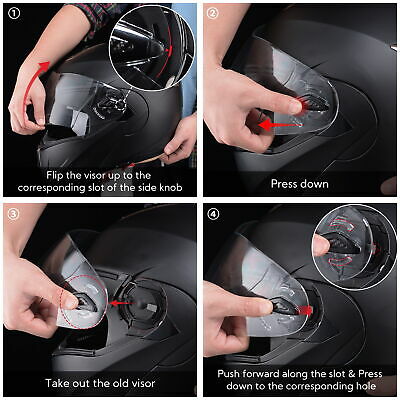 ①
Flip the visor up to the corresponding slot of the side knob

②
Press down

③
Take out the old visor

④
Push forward along the slot & Press down to the corresponding hole