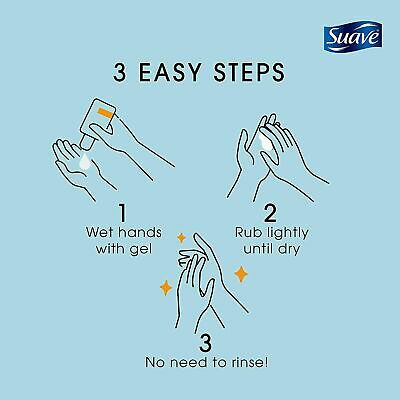 Suave

3 EASY STEPS

1
Wet hands with gel

2
Rub lightly until dry

3
No need to rinse!