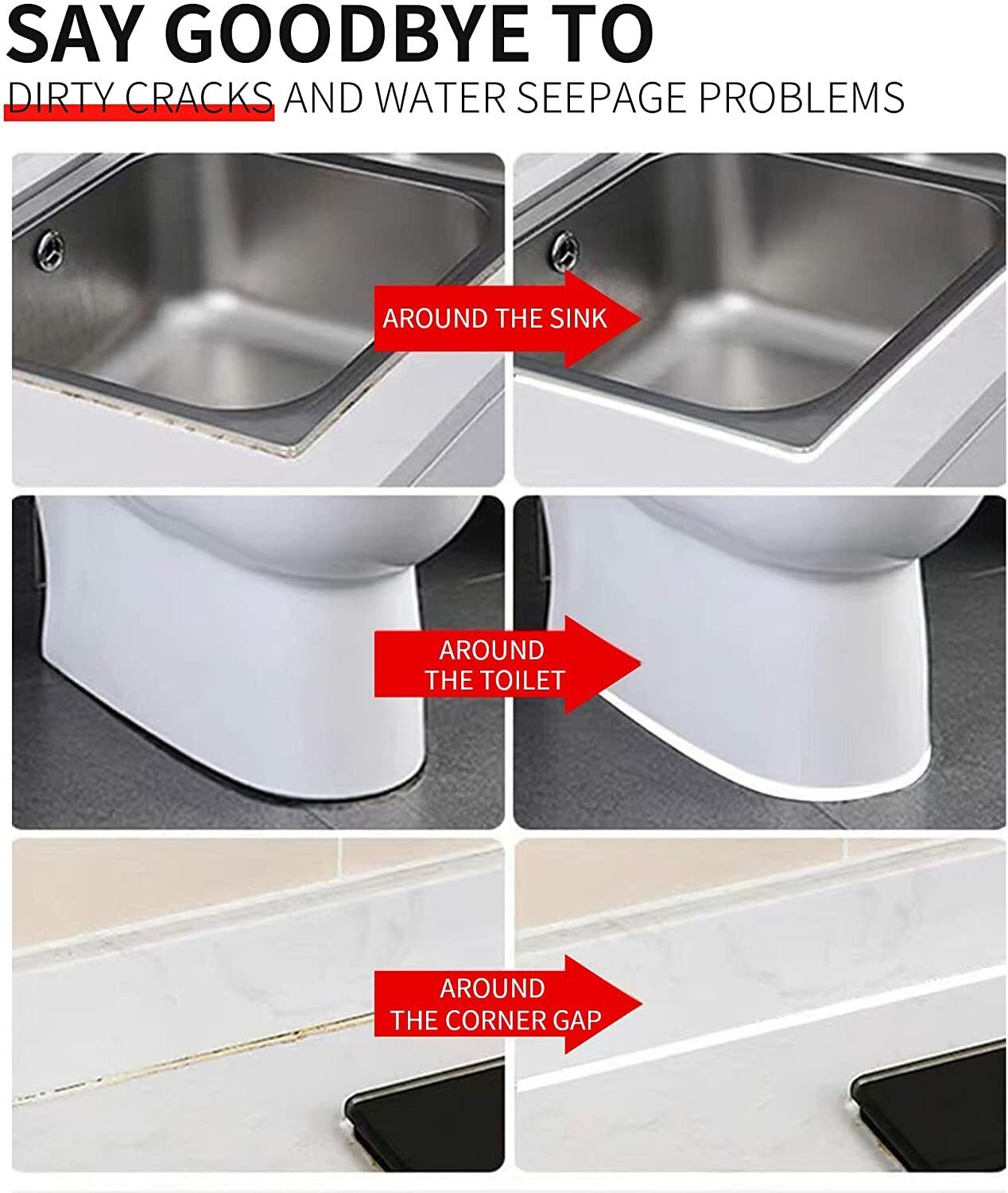 SAY GOODBYE TO
DIRTY CRACKS AND WATER SEEPAGE PROBLEMS

AROUND THE SINK

AROUND THE TOILET

AROUND THE CORNER GAP