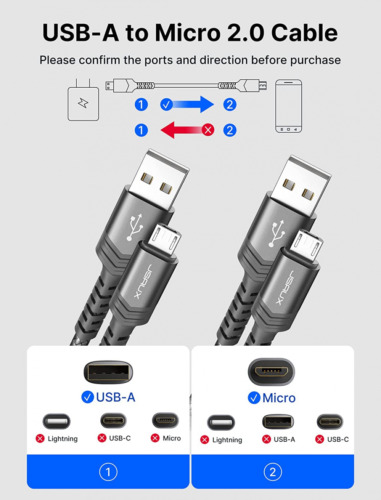 USB-A to Micro 2.0 Cable

Please confirm the ports and direction before purchase

1 2

1 2

JSAUX

JSAUX

USB-A

Lightning USB-C Micro

1

Micro

Lightning USB-A USB-C

2