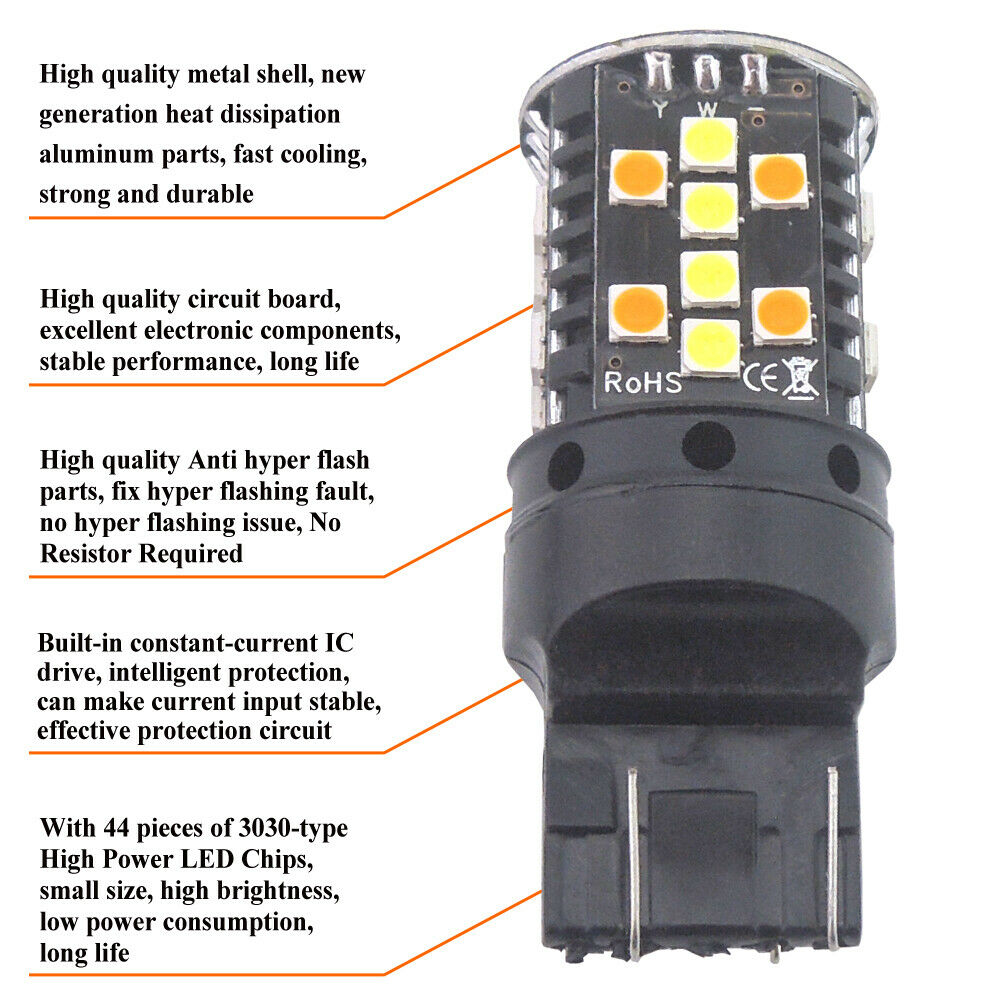 High quality metal shell, new generation heat dissipation aluminum parts, fast cooling, strong and durable

High quality circuit board, excellent electronic components, stable performance, long life

High quality Anti hyper flash parts, fix hyper flashing fault, no hyper flashing issue, No Resistor Required

Built-in constant-current IC drive, intelligent protection, can make current input stable, effective protection circuit

With 44 pieces of 3030-type High Power LED Chips, small size, high brightness, low power consumption, long life

Y W

RoHS CE