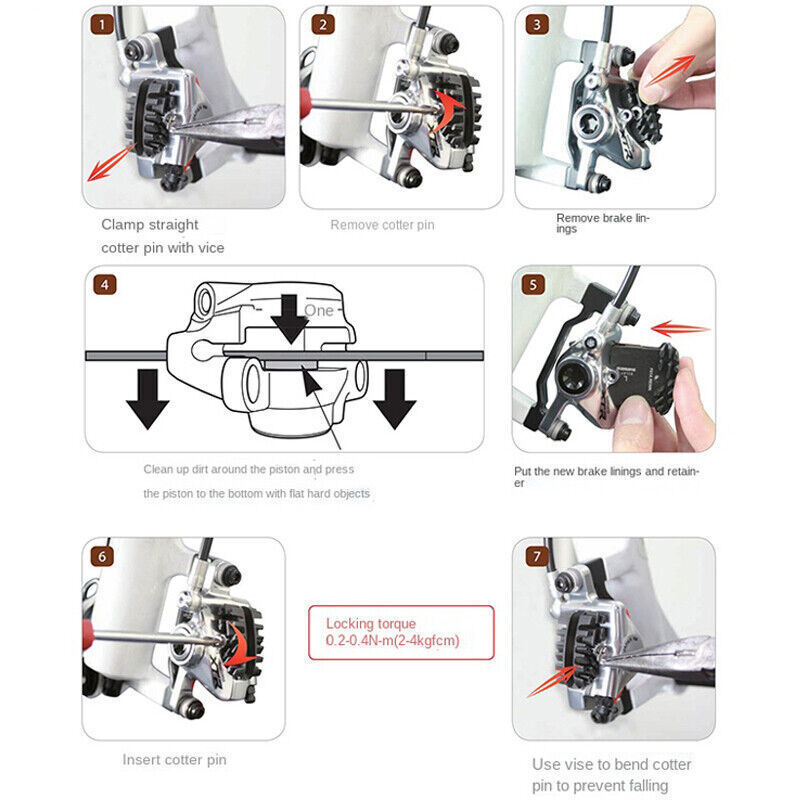 1

Clamp straight cotter pin with vice

2

Remove cotter pin

3

Remove brake linings

4

One

Clean up dirt around the piston and press the piston to the bottom with flat hard objects

5

Put the new brake linings and retainer

6

Insert cotter pin

Locking torque 0.2-0.4N-m(2-4kgfcm)

7

Use vise to bend cotter pin to prevent falling