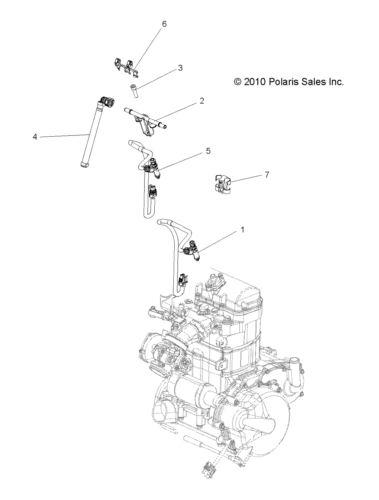 6

3

© 2010 Polaris Sales Inc.

2

4

5

7

1