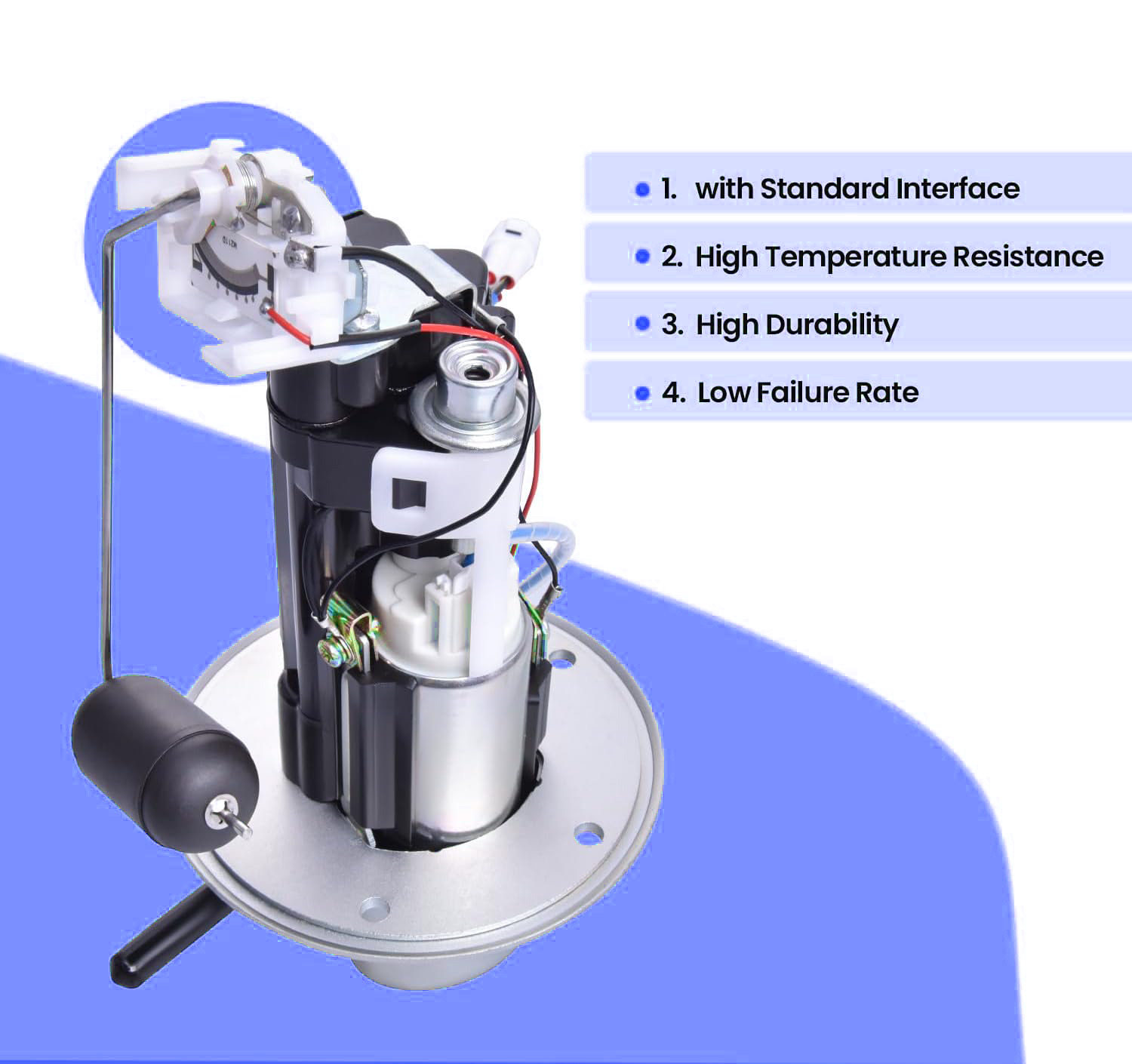 1. with Standard Interface

2. High Temperature Resistance

3. High Durability

4. Low Failure Rate