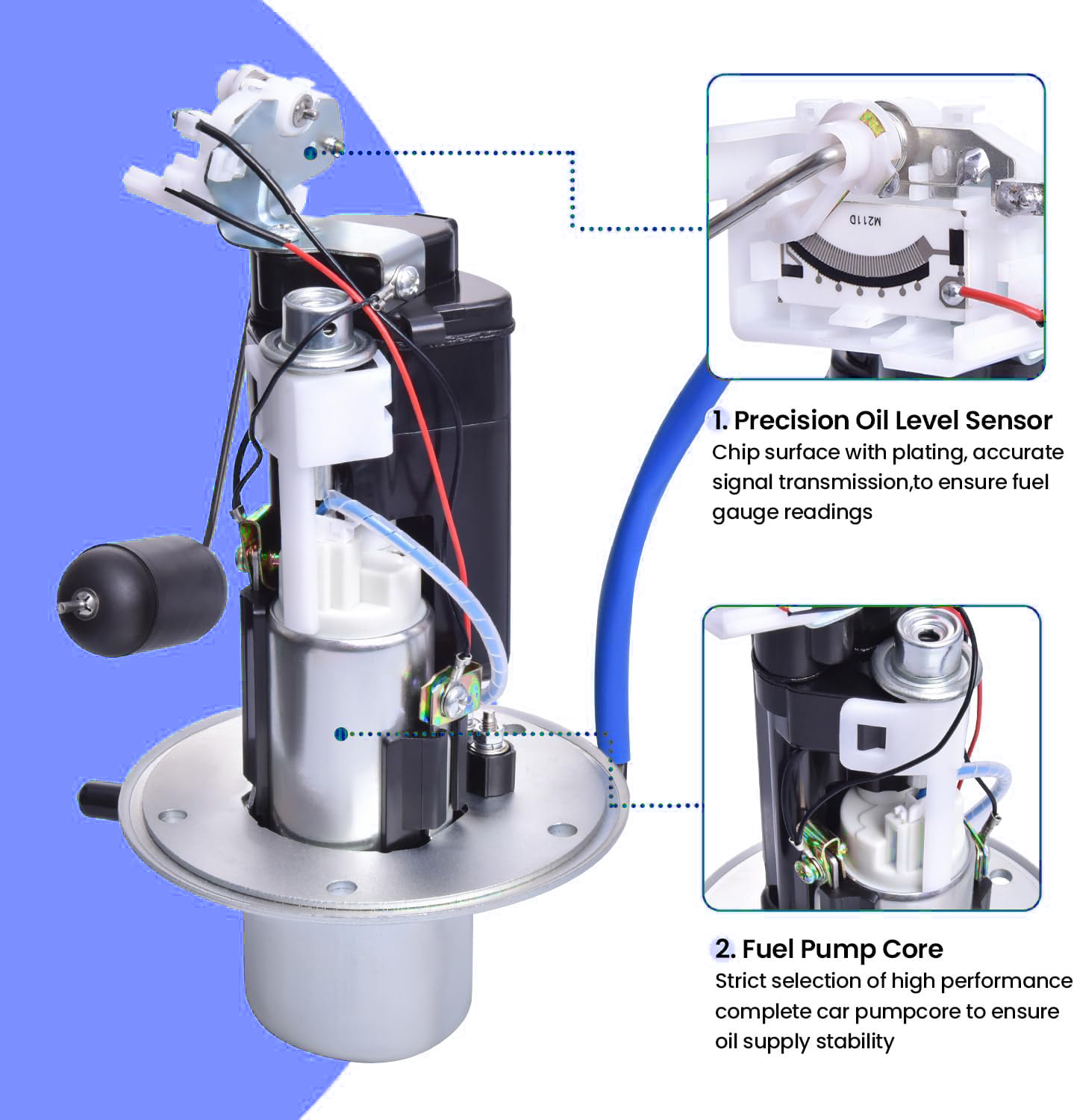 M211D

1. Precision Oil Level Sensor
Chip surface with plating, accurate signal transmission,to ensure fuel gauge readings

2. Fuel Pump Core
Strict selection of high performance complete car pumpcore to ensure oil supply stability