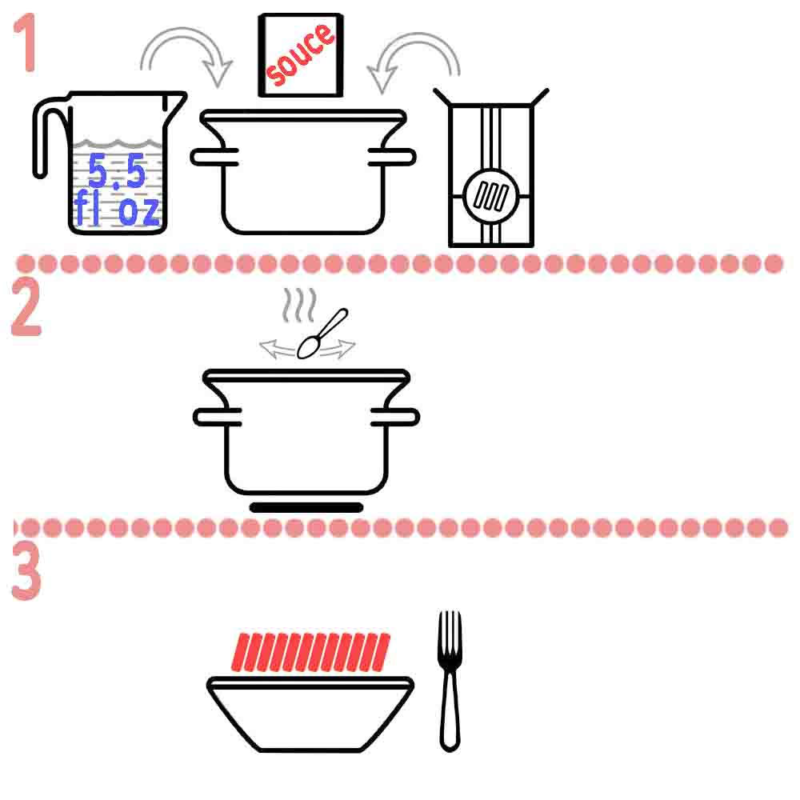 1

5.5 fl oz

souce

2

3