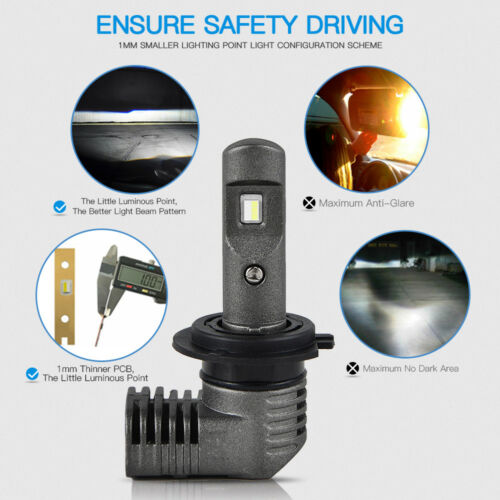 ENSURE SAFETY DRIVING
1MM SMALLER LIGHTING POINT LIGHT CONFIGURATION SCHEME

The Little Luminous Point,
The Better Light Beam Pattern

Maximum Anti-Glare

1.00

1mm Thinner PCB,
The Little Luminous Point

Maximum No Dark Area