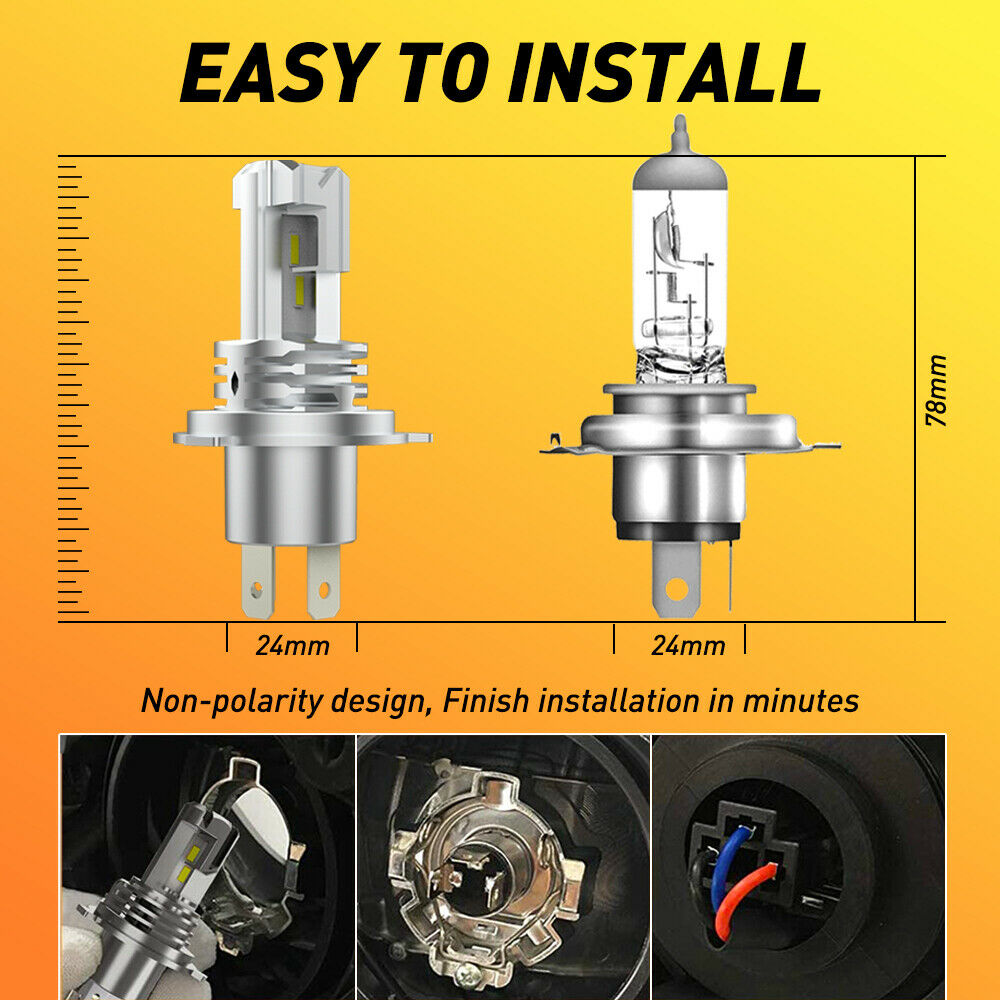 EASY TO INSTALL

78mm

24mm

24mm

Non-polarity design, Finish installation in minutes