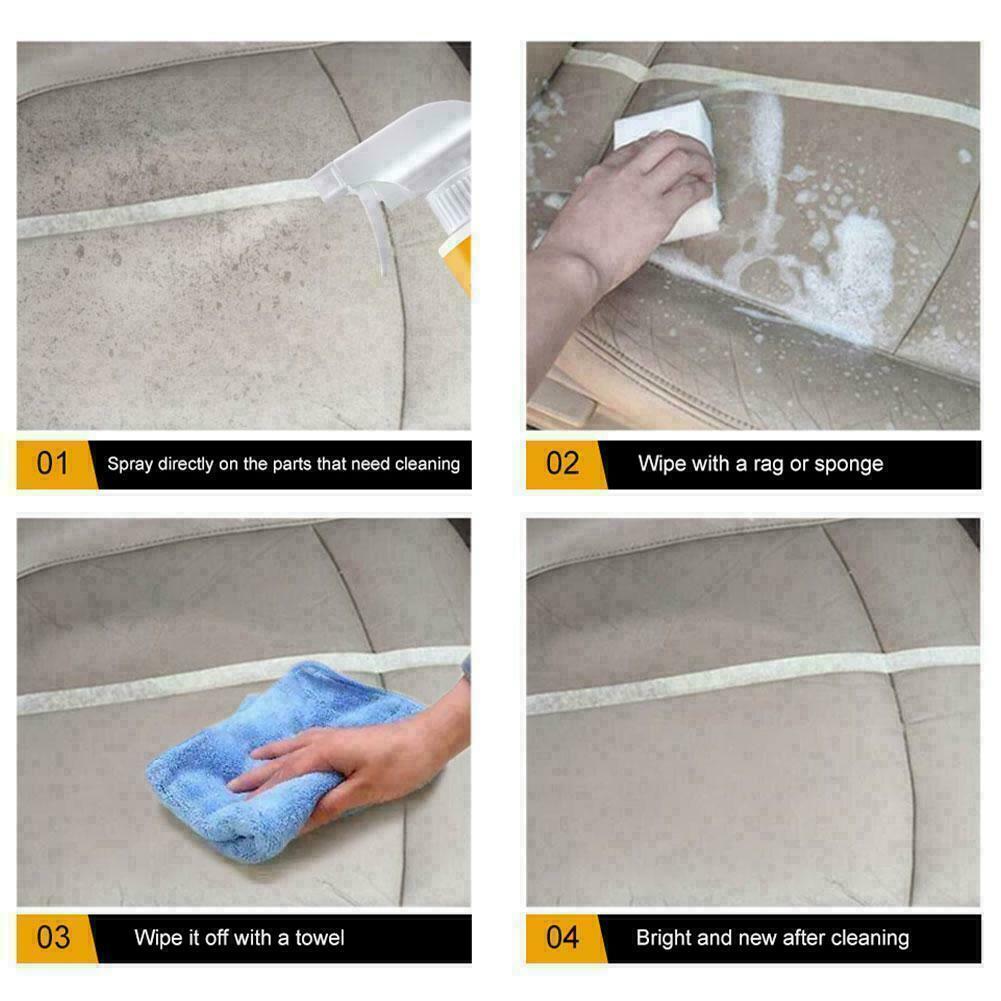 01 Spray directly on the parts that need cleaning

02 Wipe with a rag or sponge

03 Wipe it off with a towel

04 Bright and new after cleaning