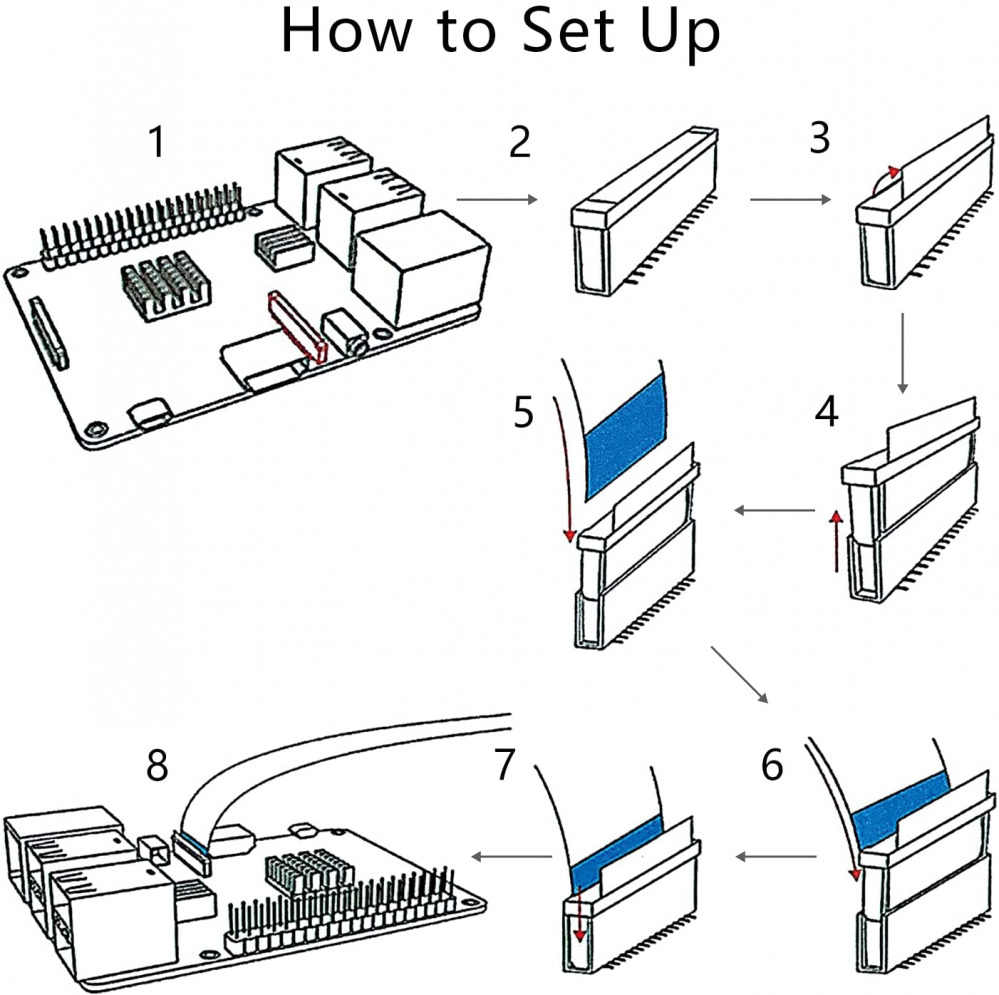 How to Set Up

1

2

3

4

5

6

7

8