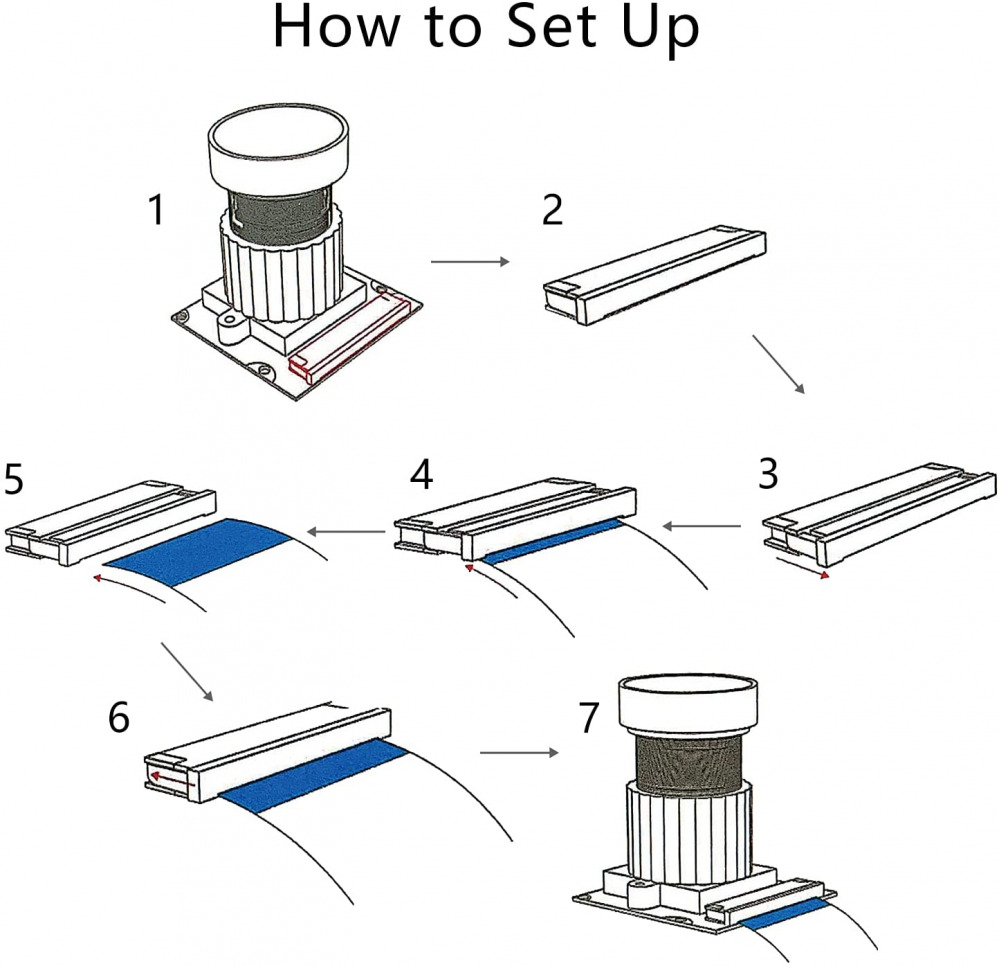 How to Set Up

1

2

3

4

5

6

7