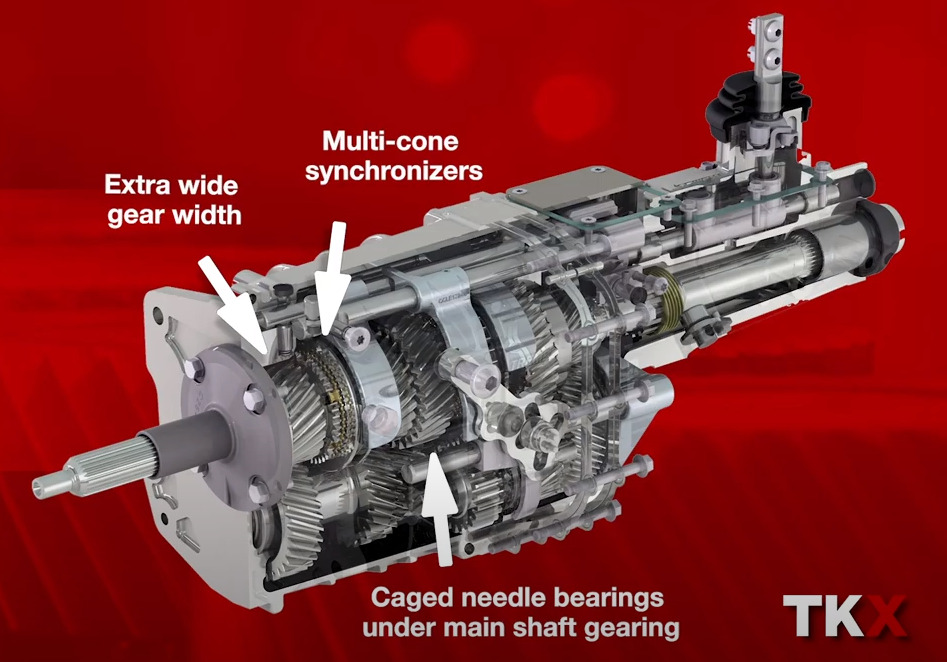 Extra wide gear width

Multi-cone synchronizers

Caged needle bearings under main shaft gearing

TKX