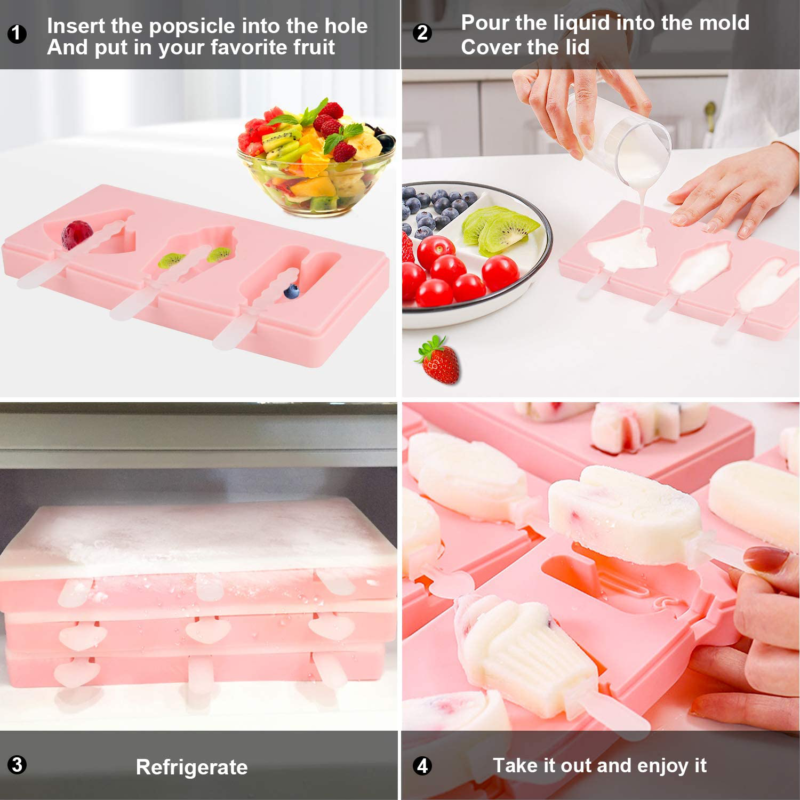 1 Insert the popsicle into the hole
And put in your favorite fruit

2 Pour the liquid into the mold
Cover the lid

3 Refrigerate

4 Take it out and enjoy it