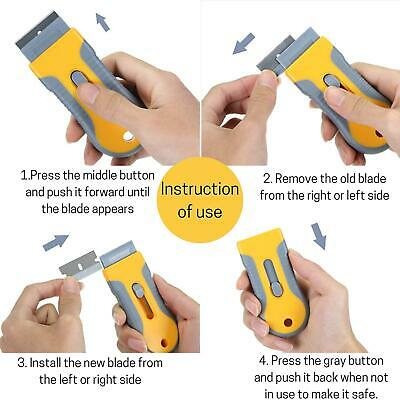 1.Press the middle button and push it forward until the blade appears

Instruction of use

2. Remove the old blade from the right or left side

3. Install the new blade from the left or right side

4. Press the gray button and push it back when not in use to make it safe.