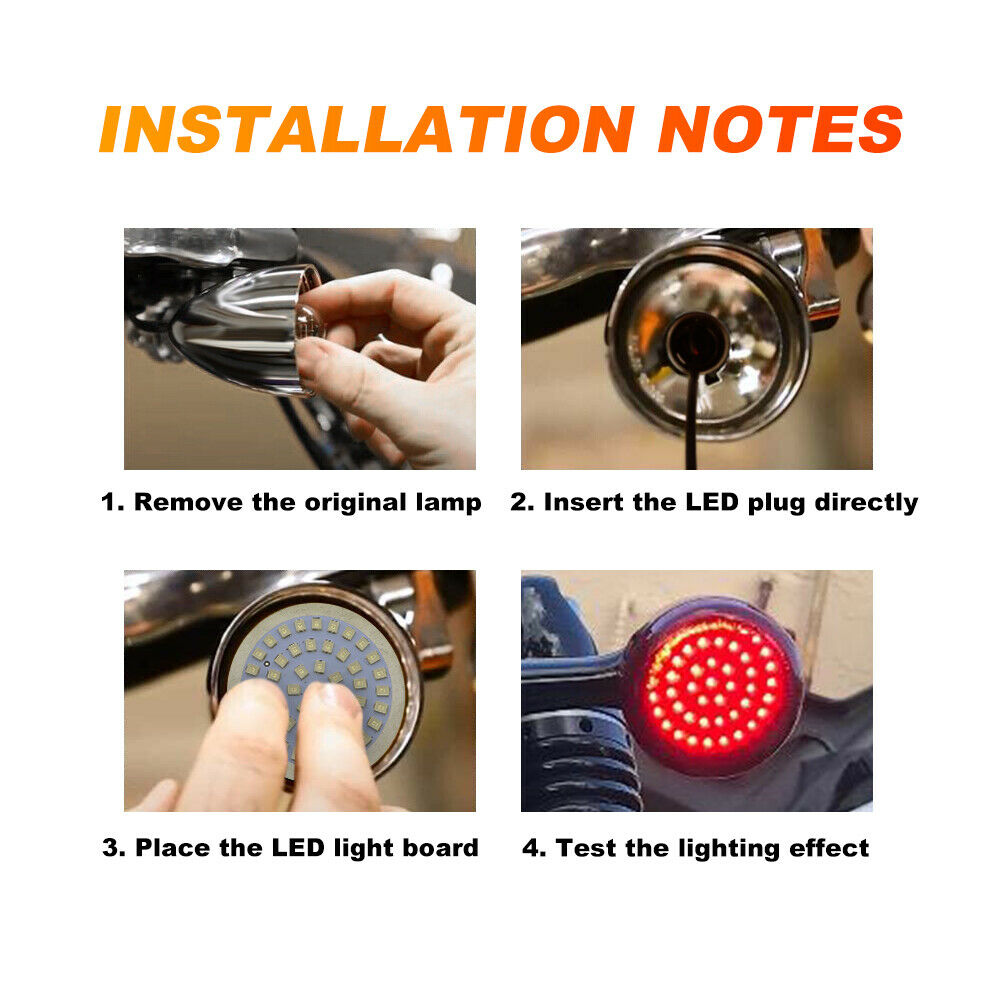 INSTALLATION NOTES

1. Remove the original lamp

2. Insert the LED plug directly

3. Place the LED light board

4. Test the lighting effect