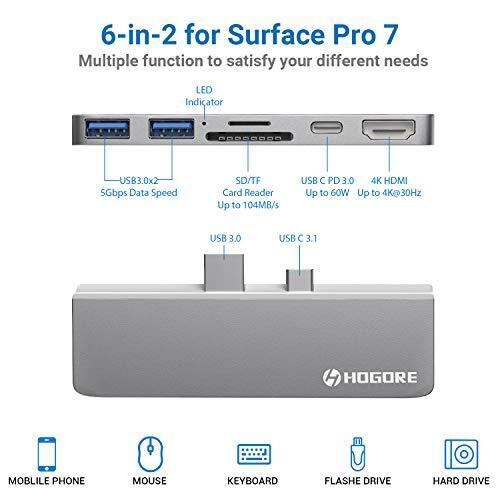 6-in-2 for Surface Pro 7
Multiple function to satisfy your different needs

LED
Indicator

USB3.0x2
5Gbps Data Speed

SD/TF
Card Reader
Up to 104MB/s

USB C PD 3.0
Up to 60W

4K HDMI
Up to 4K@30Hz

USB 3.0

USB C 3.1

HOGORE

MOBLILE PHONE

MOUSE

KEYBOARD

FLASHE DRIVE

HARD DRIVE