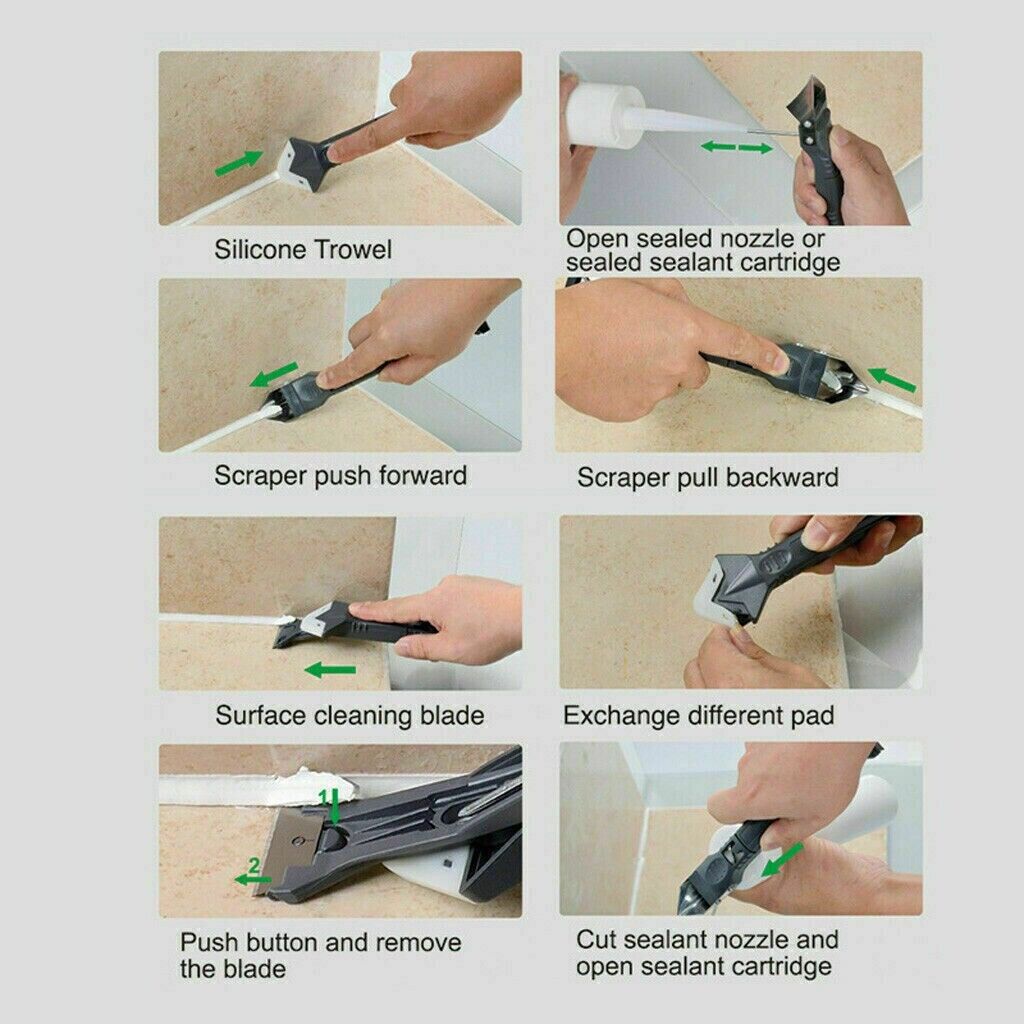 Silicone Trowel

Open sealed nozzle or sealed sealant cartridge

Scraper push forward

Scraper pull backward

Surface cleaning blade

Exchange different pad

1

2

Push button and remove the blade

Cut sealant nozzle and open sealant cartridge