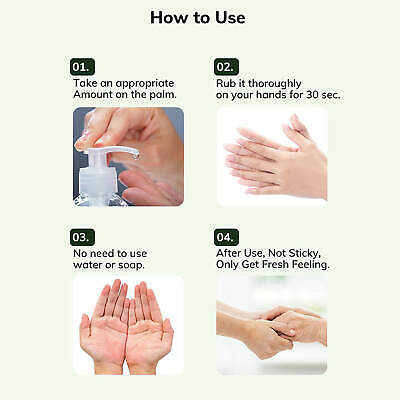 How to Use

01.
Take an appropriate Amount on the palm.

02.
Rub it thoroughly on your hands for 30 sec.

03.
No need to use water or soap.

04.
After Use, Not Sticky, Only Get Fresh Feeling.