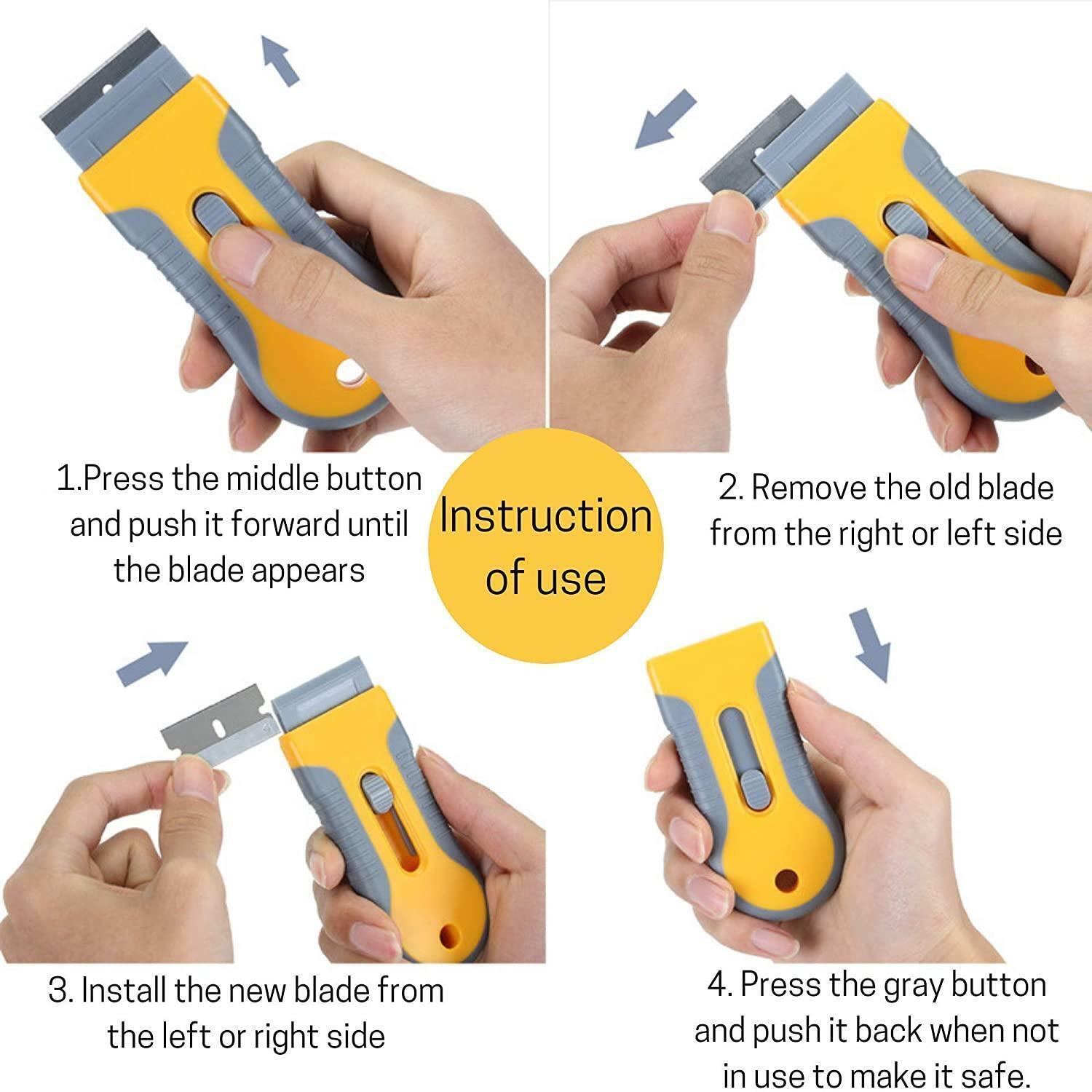 1.Press the middle button and push it forward until the blade appears

Instruction of use

2. Remove the old blade from the right or left side

3. Install the new blade from the left or right side

4. Press the gray button and push it back when not in use to make it safe.