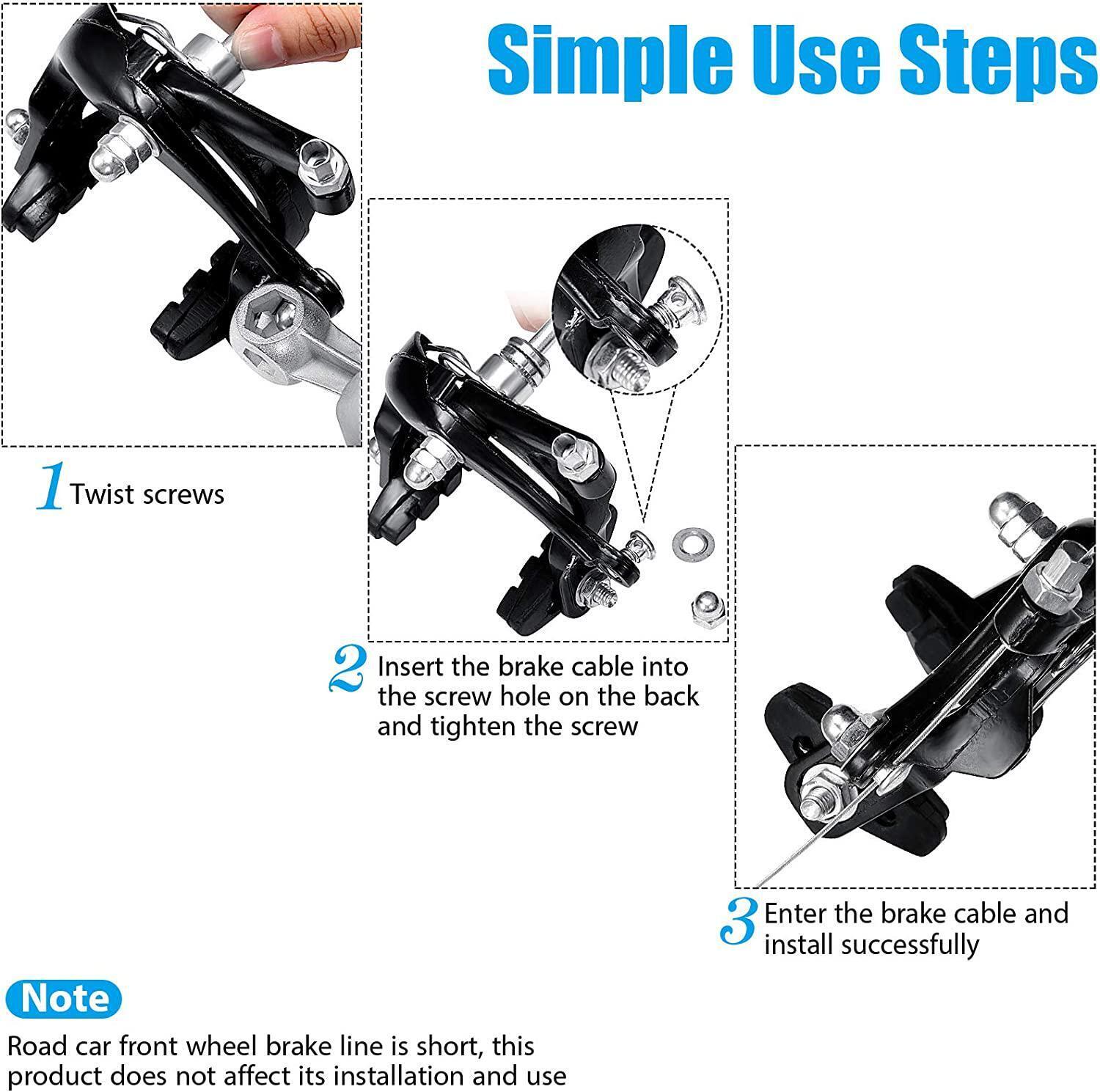 Simple Use Steps

1 Twist screws

2 Insert the brake cable into the screw hole on the back and tighten the screw

3 Enter the brake cable and install successfully

Note

Road car front wheel brake line is short, this product does not affect its installation and use