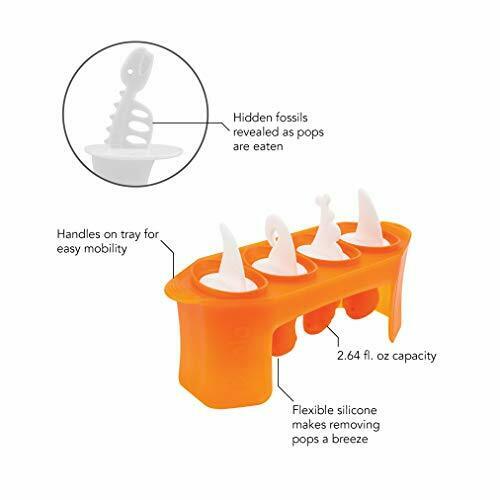 Hidden fossils revealed as pops are eaten

Handles on tray for easy mobility

2.64 fl. oz capacity

Flexible silicone makes removing pops a breeze