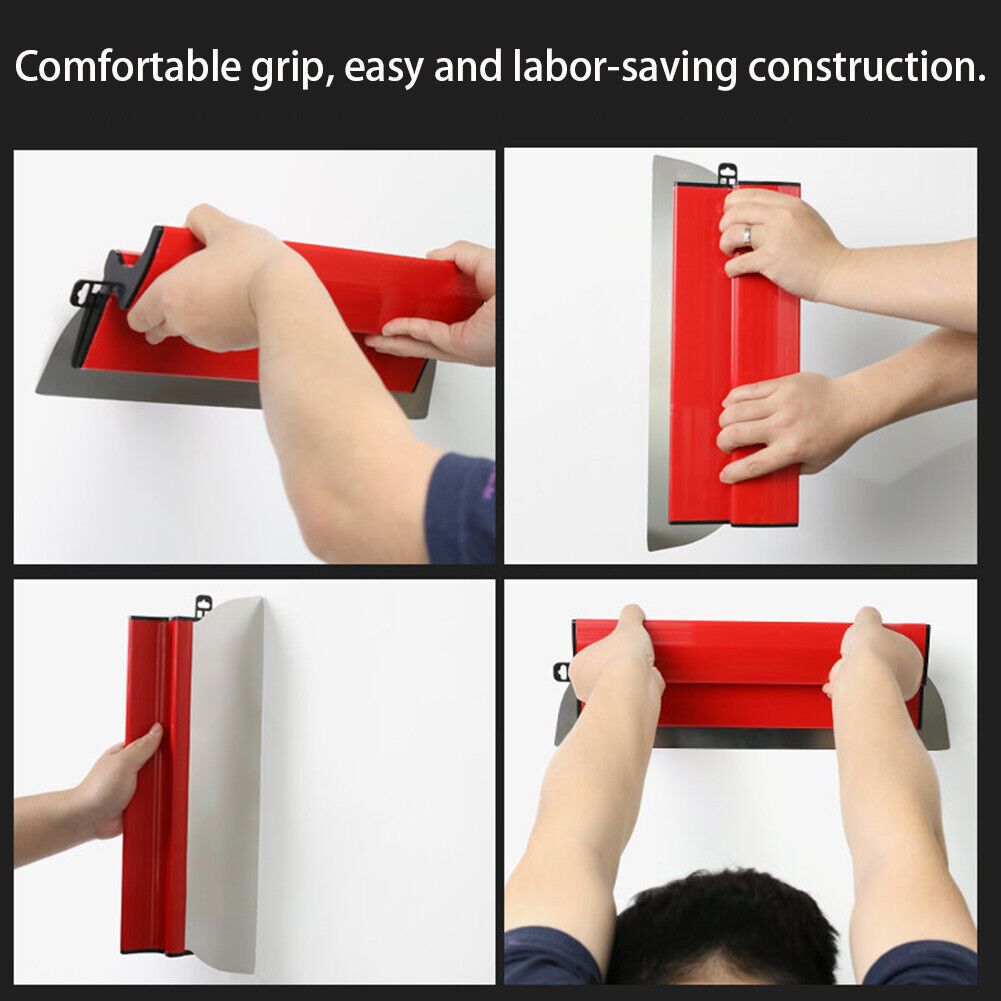 Comfortable grip, easy and labor-saving construction.