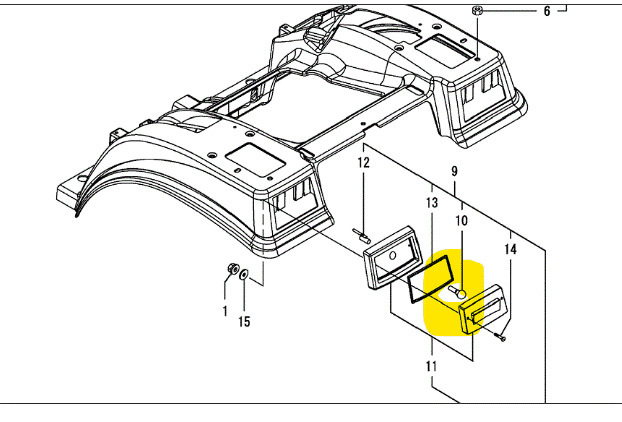 6
12
9
13
10
14
1
15
11