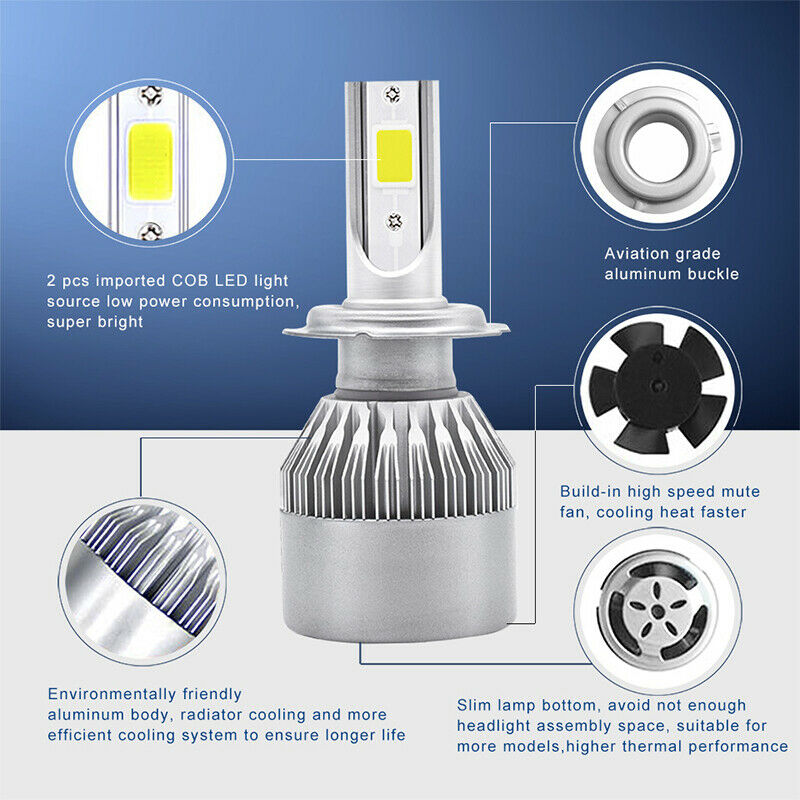 2 pcs imported COB LED light source low power consumption, super bright

Aviation grade aluminum buckle

Build-in high speed mute fan, cooling heat faster

Environmentally friendly aluminum body, radiator cooling and more efficient cooling system to ensure longer life

Slim lamp bottom, avoid not enough headlight assembly space, suitable for more models,higher thermal performance