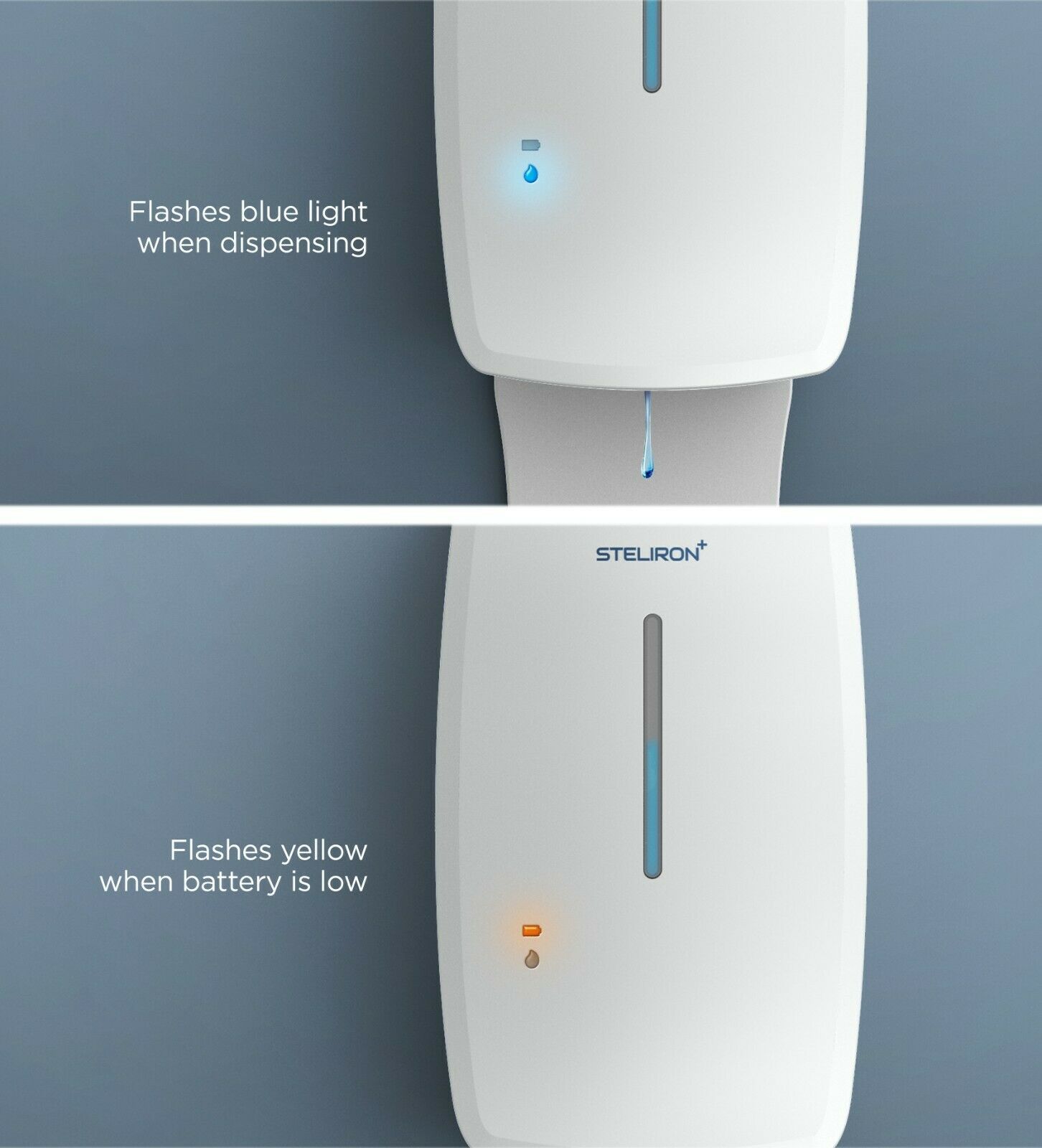 Flashes blue light when dispensing

STELIRON+

Flashes yellow when battery is low