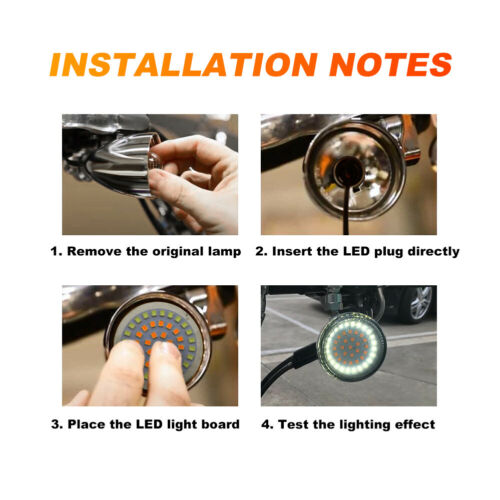 INSTALLATION NOTES

1. Remove the original lamp

2. Insert the LED plug directly

3. Place the LED light board

4. Test the lighting effect