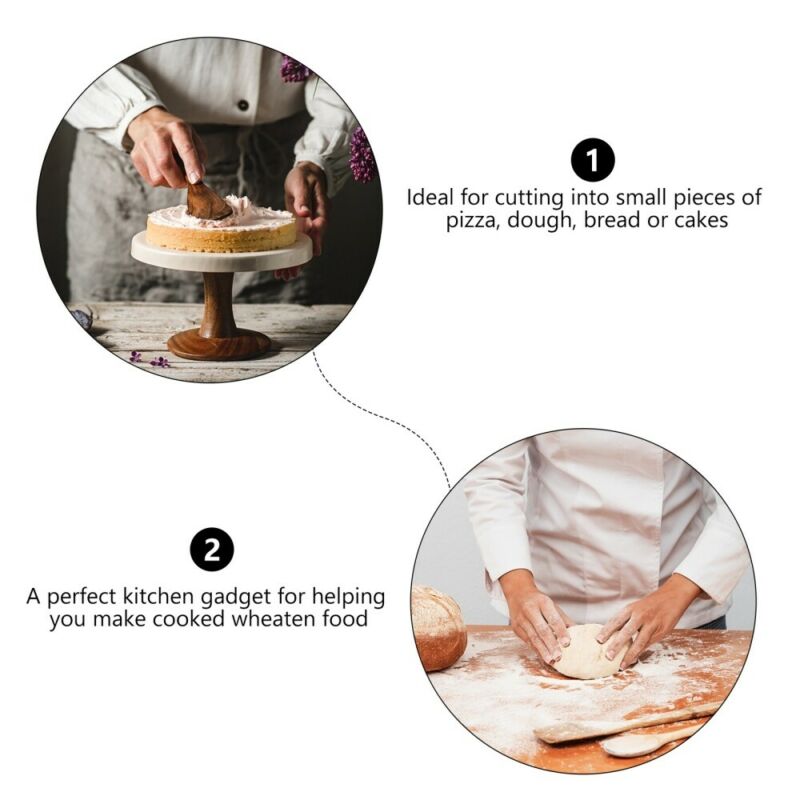 1

Ideal for cutting into small pieces of pizza, dough, bread or cakes

2

A perfect kitchen gadget for helping you make cooked wheaten food