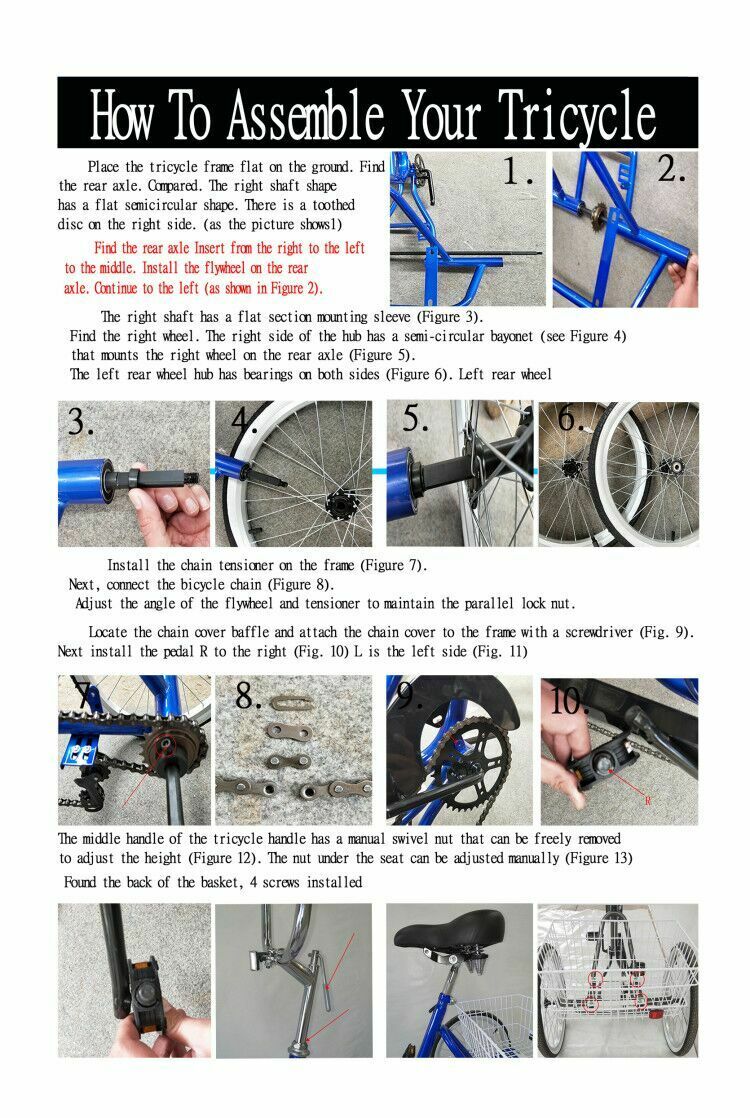 How To Assemble Your Tricycle

Place the tricycle frame flat on the ground. Find the rear axle. Compared. The right shaft shape has a flat semicircular shape. There is a toothed disc on the right side. (as the picture shows1)

Find the rear axle Insert from the right to the left to the middle. Install the flywheel on the rear axle. Continue to the left (as shown in Figure 2).

1.

2.

The right shaft has a flat section mounting sleeve (Figure 3).
Find the right wheel. The right side of the hub has a semi-circular bayonet (see Figure 4) that mounts the right wheel on the rear axle (Figure 5).
The left rear wheel hub has bearings on both sides (Figure 6). Left rear wheel

3.

4.

5.

6.

Install the chain tensioner on the frame (Figure 7).
Next, connect the bicycle chain (Figure 8).
Adjust the angle of the flywheel and tensioner to maintain the parallel lock nut.

Locate the chain cover baffle and attach the chain cover to the frame with a screwdriver (Fig. 9).
Next install the pedal R to the right (Fig. 10) L is the left side (Fig. 11)

7.

8.

9.

10.

R

The middle handle of the tricycle handle has a manual swivel nut that can be freely removed to adjust the height (Figure 12). The nut under the seat can be adjusted manually (Figure 13)
Found the back of the basket, 4 screws installed