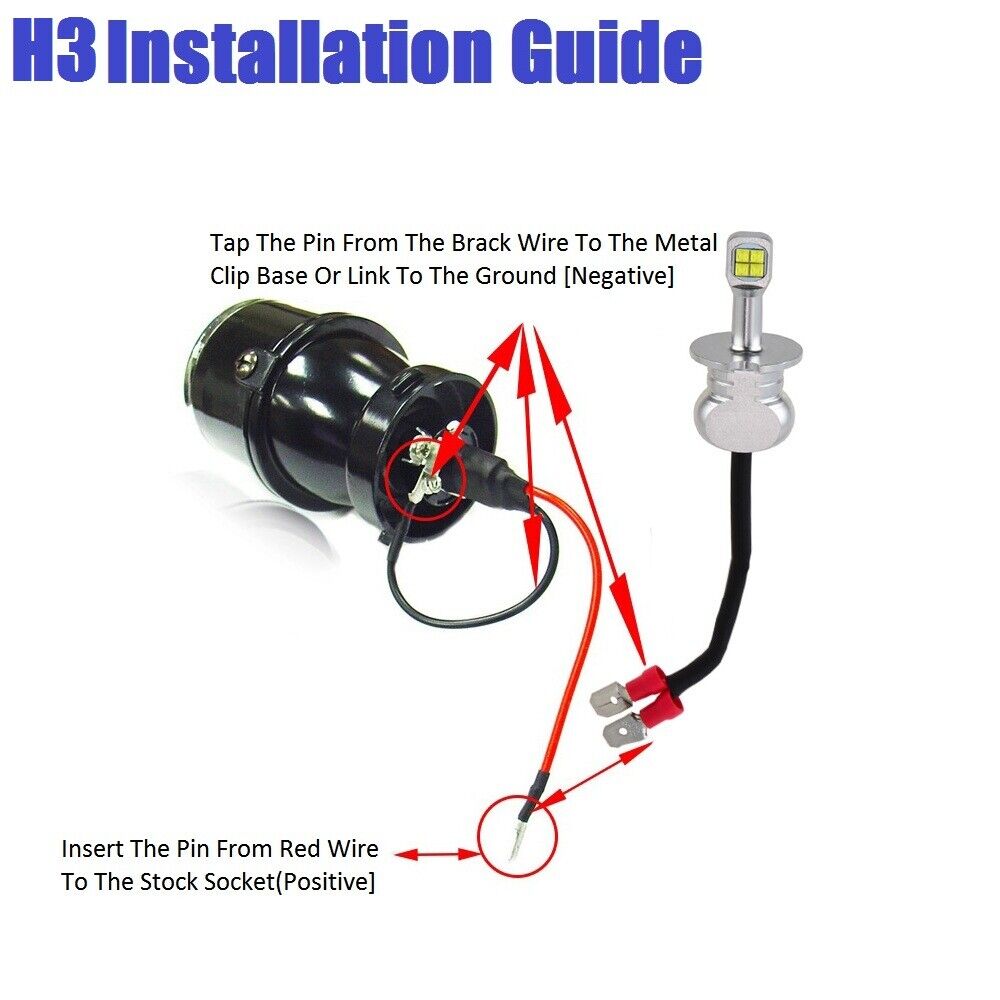 H3 Installation Guide

Tap The Pin From The Brack Wire To The Metal Clip Base Or Link To The Ground [Negative]

Insert The Pin From Red Wire To The Stock Socket(Positive]