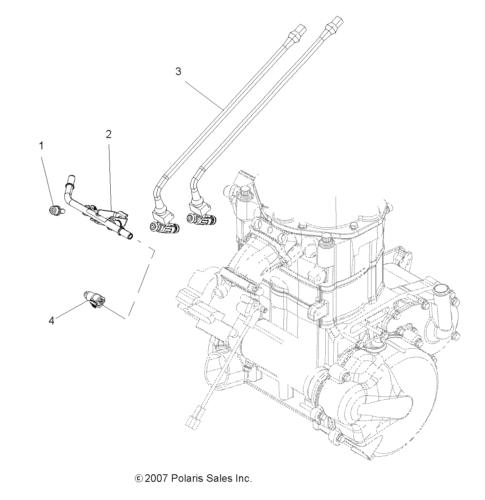 3

2

1

4

© 2007 Polaris Sales Inc.