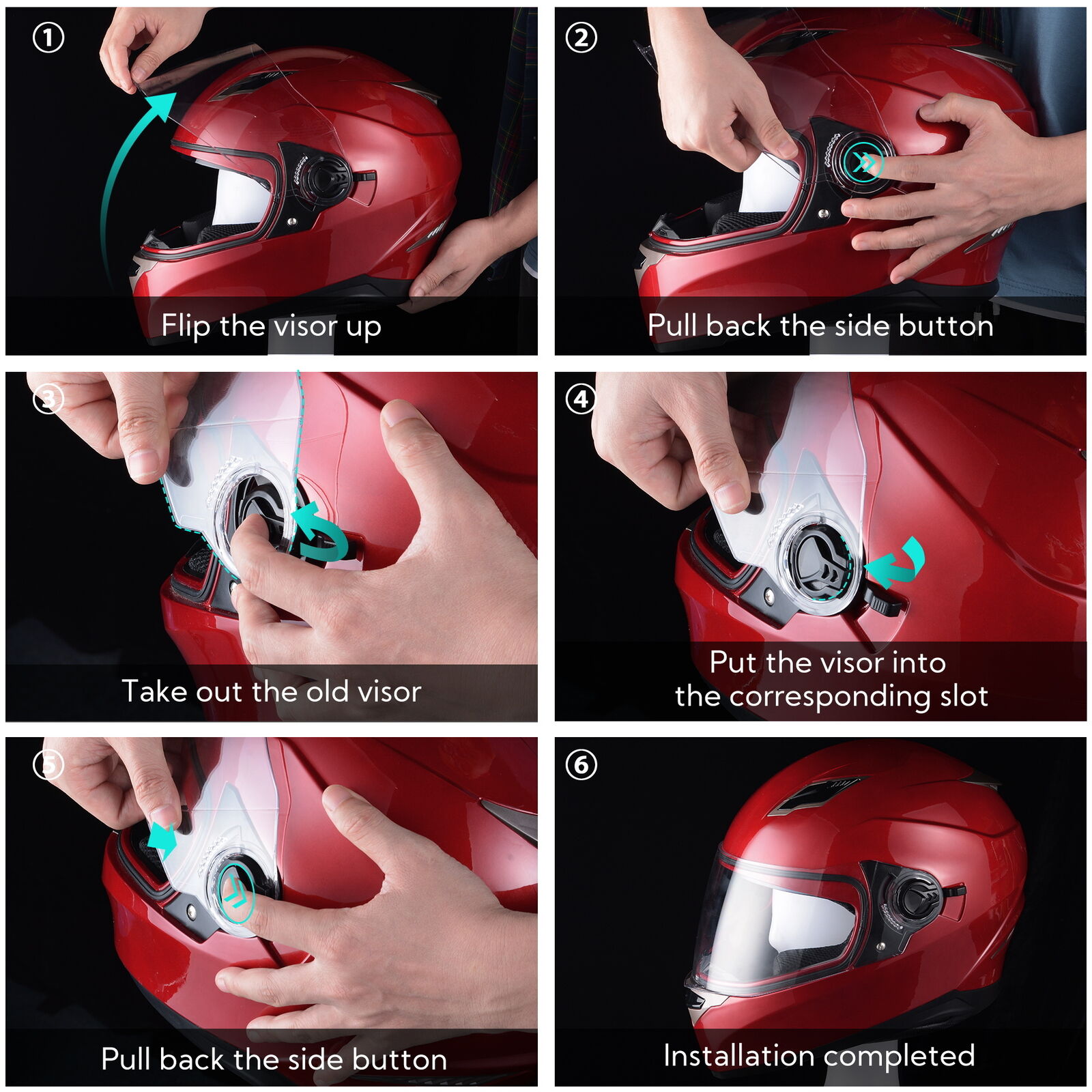 ①
Flip the visor up

②
Pull back the side button

③
Take out the old visor

④
Put the visor into the corresponding slot

⑤
Pull back the side button

⑥
Installation completed